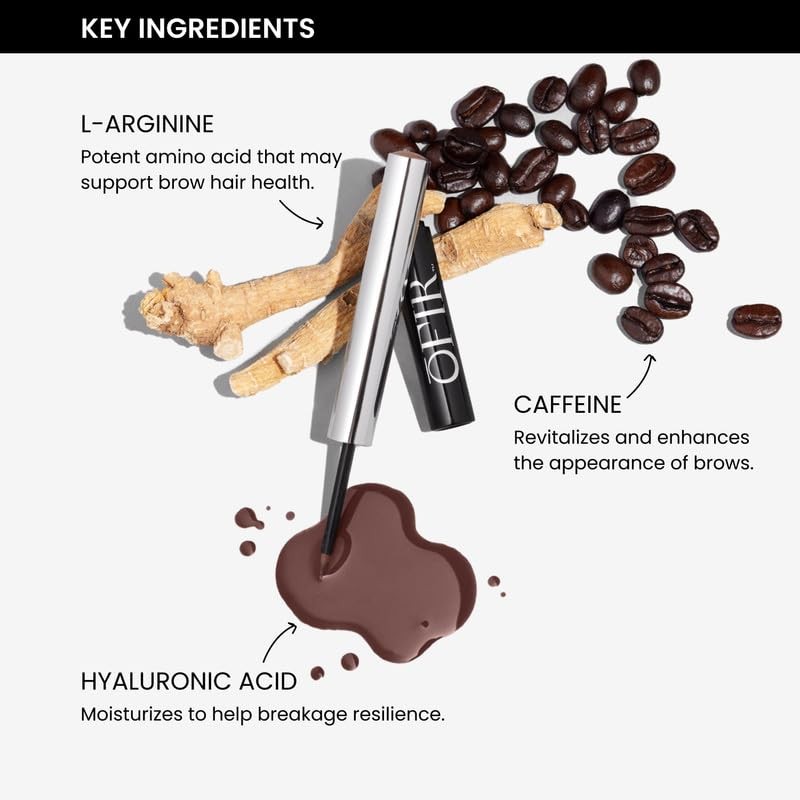 KEY INGREDIENTS

L-ARGININE
Potent amino acid that may support brow hair health.

ŌFIR

CAFFEINE
Revitalizes and enhances the appearance of brows.

HYALURONIC ACID
Moisturizes to help breakage resilience.