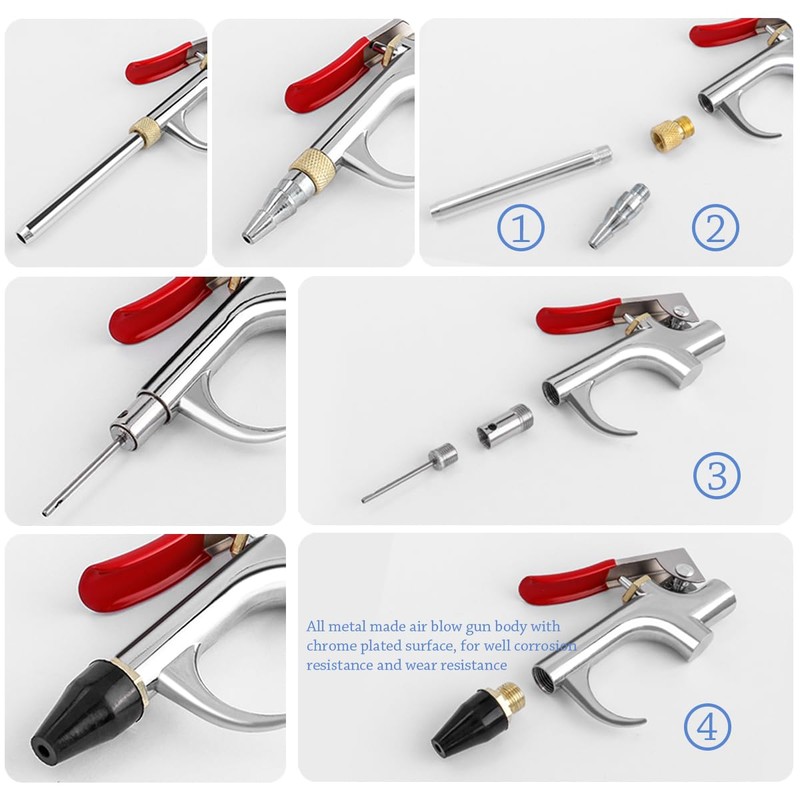 ①

②

③

All metal made air blow gun body with chrome plated surface, for well corrosion resistance and wear resistance

④