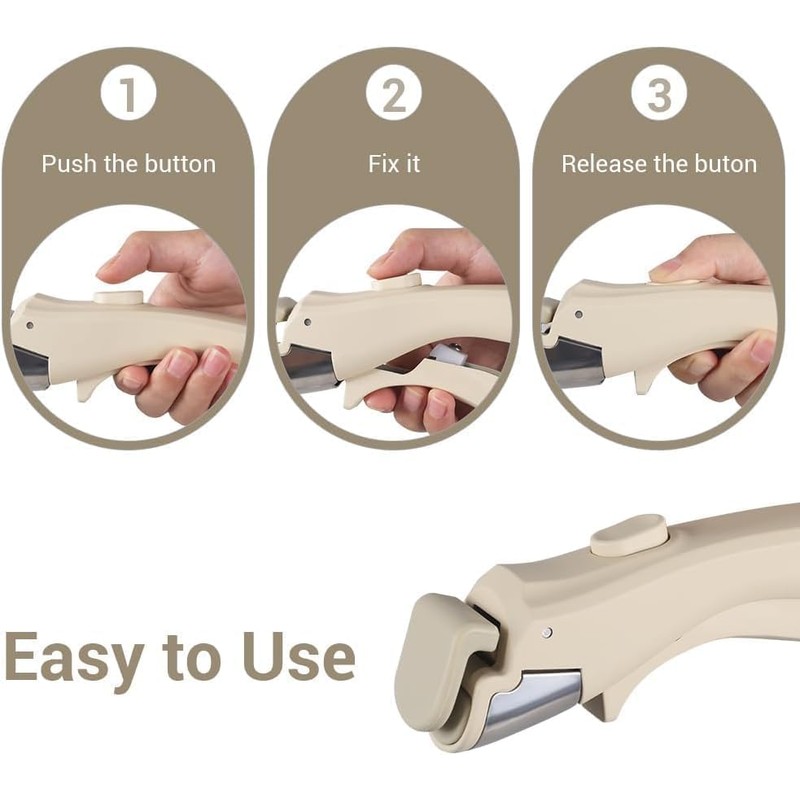 1
Push the button

2
Fix it

3
Release the buton

Easy to Use