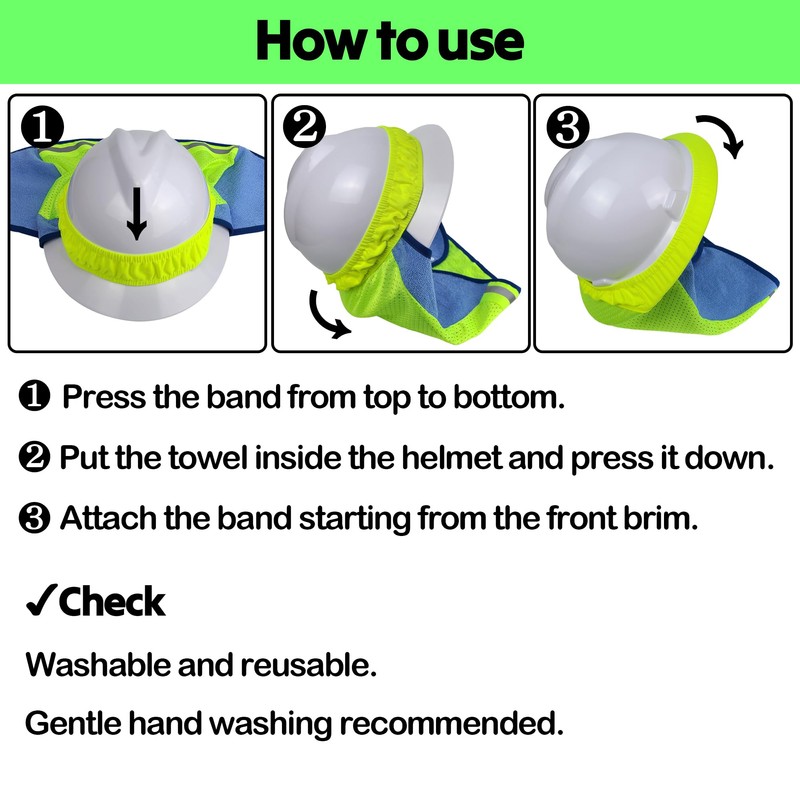 How to use

❶

❷

❸

❶ Press the band from top to bottom.

❷ Put the towel inside the helmet and press it down.

❸ Attach the band starting from the front brim.

✓Check

Washable and reusable.

Gentle hand washing recommended.