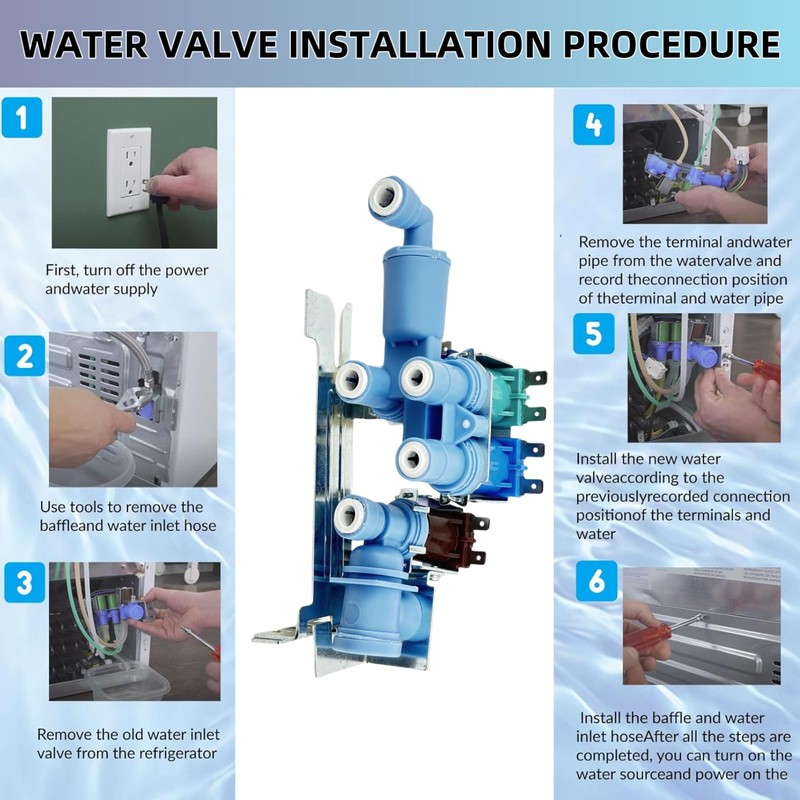 WATER VALVE INSTALLATION PROCEDURE

1

First, turn off the power andwater supply

2

Use tools to remove the baffleand water inlet hose

3

Remove the old water inlet valve from the refrigerator

4

Remove the terminal andwater pipe from the watervalve and record theconnection position of theterminal and water pipe

5

Install the new water valveaccording to the previouslyrecorded connection positionof the terminals and water

6

Install the baffle and water inlet hoseAfter all the steps are completed, you can turn on the water sourceand power on the