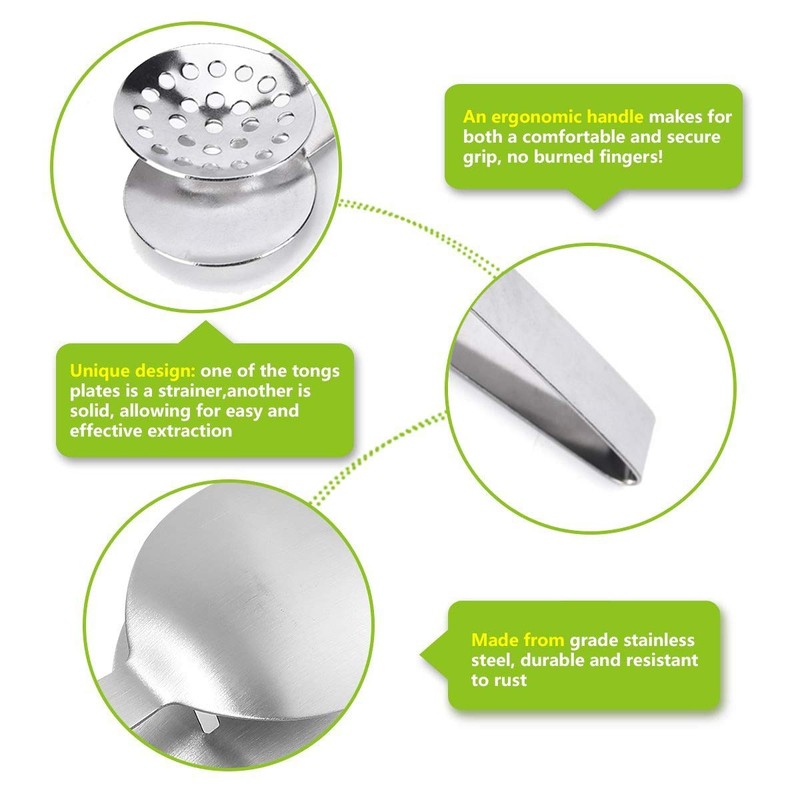 An ergonomic handle makes for both a comfortable and secure grip, no burned fingers!

Unique design: one of the tongs plates is a strainer,another is solid, allowing for easy and effective extraction

Made from grade stainless steel, durable and resistant to rust