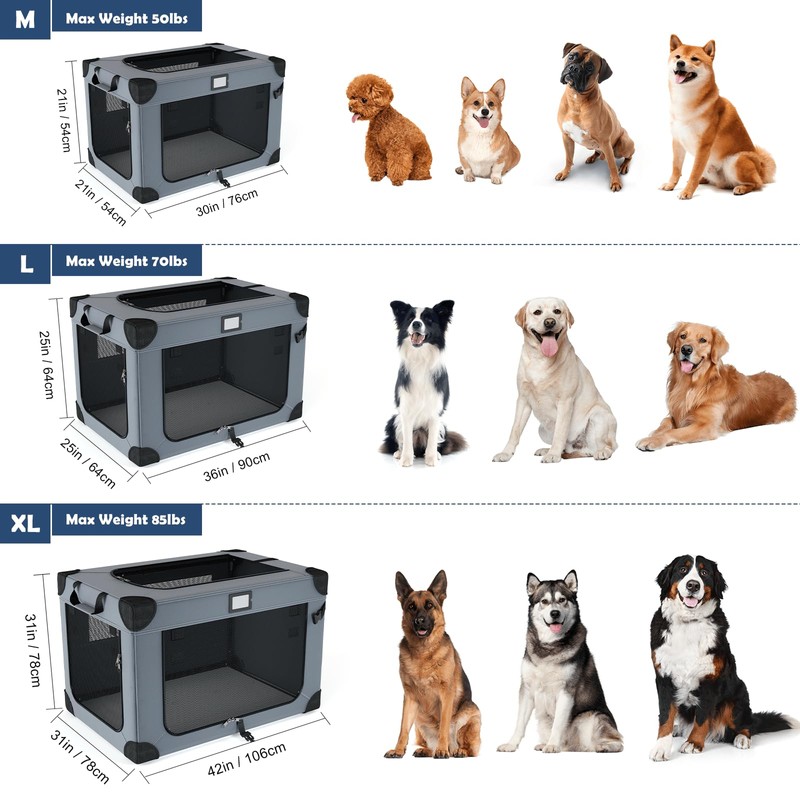 M
Max Weight 50lbs
21in / 54cm
21in / 54cm
30in / 76cm

L
Max Weight 70lbs
25in / 64cm
25in / 64cm
36in / 90cm

XL
Max Weight 85lbs
31in / 78cm
31in / 78cm
42in / 106cm