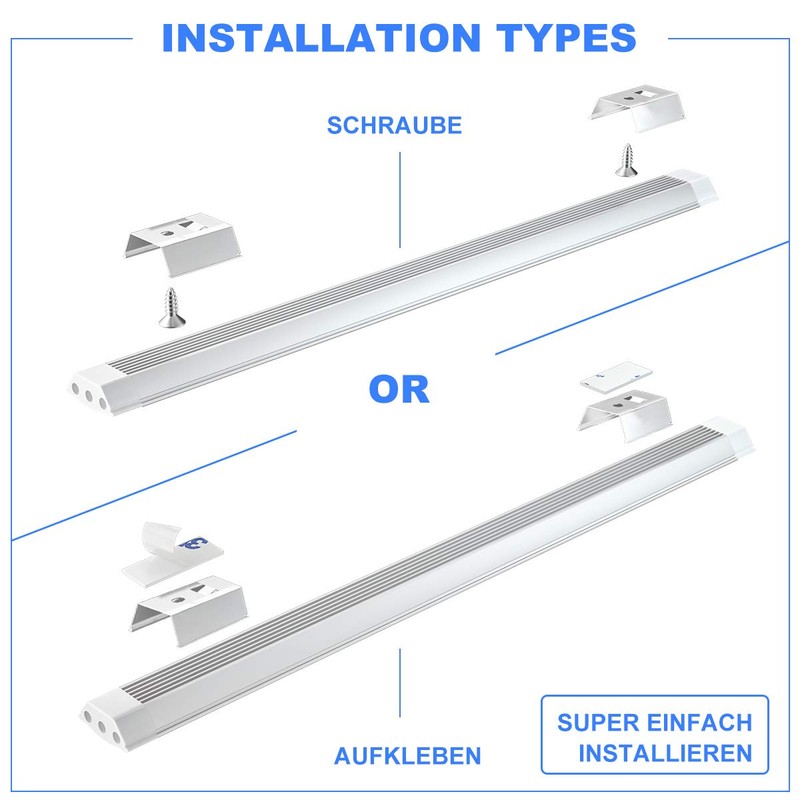 INSTALLATION TYPES

SCHRAUBE

OR

AUFKLEBEN

SUPER EINFACH INSTALLIEREN