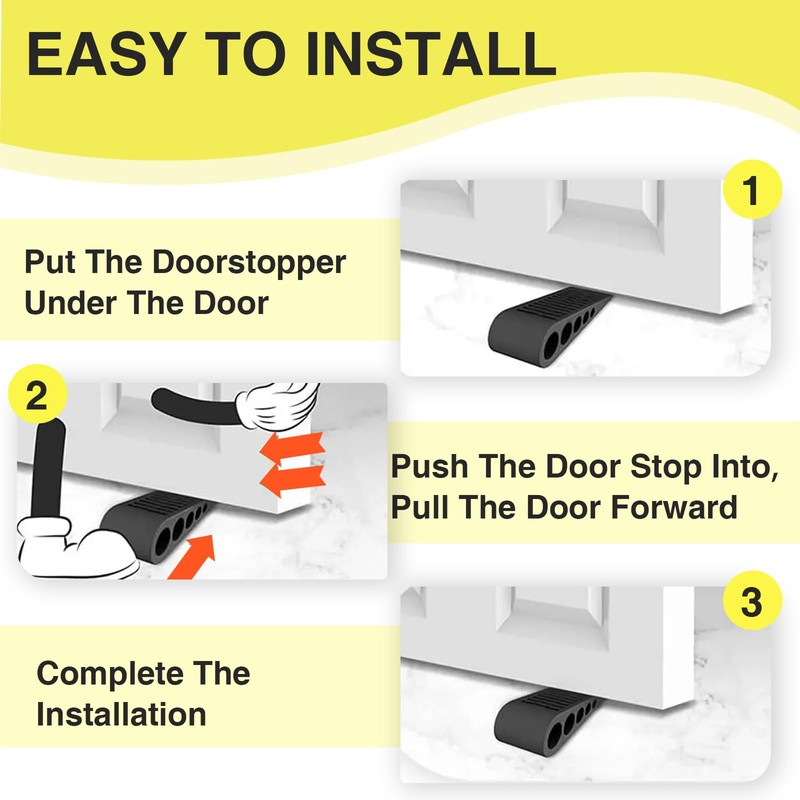 EASY TO INSTALL

1

Put The Doorstopper Under The Door

2

Push The Door Stop Into, Pull The Door Forward

3

Complete The Installation