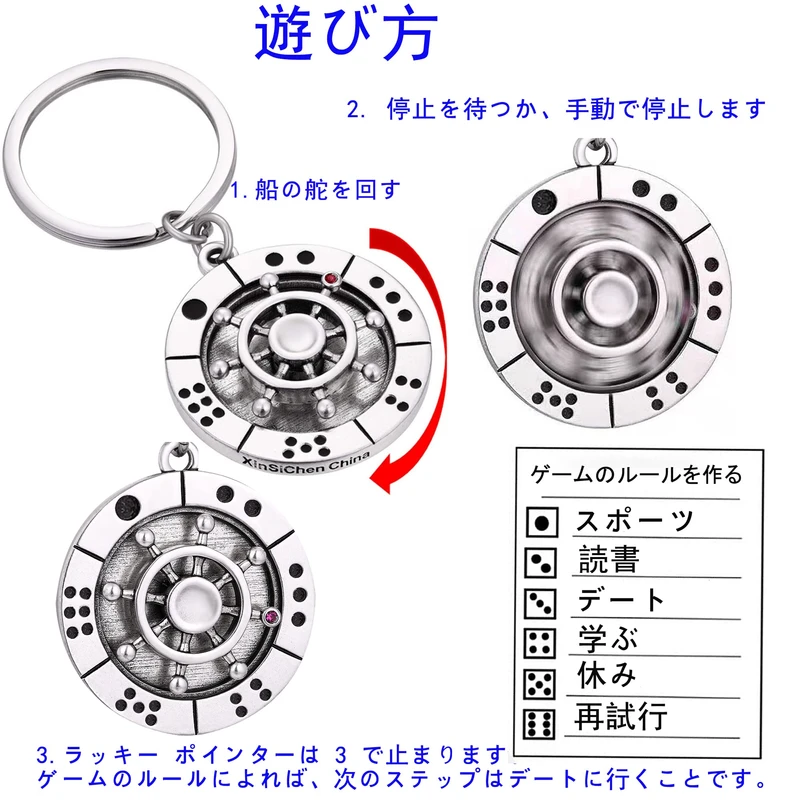 遊び方

2. 停止を待つか、手動で停止します

1. 船の舵を回す

XinSiChen China

ゲームのルールを作る

スポーツ

読書

デート

学ぶ

休み

再試行

3. ラッキー ポインターは 3 で止まります
ゲームのルールによれば、次のステップはデートに行くことです。