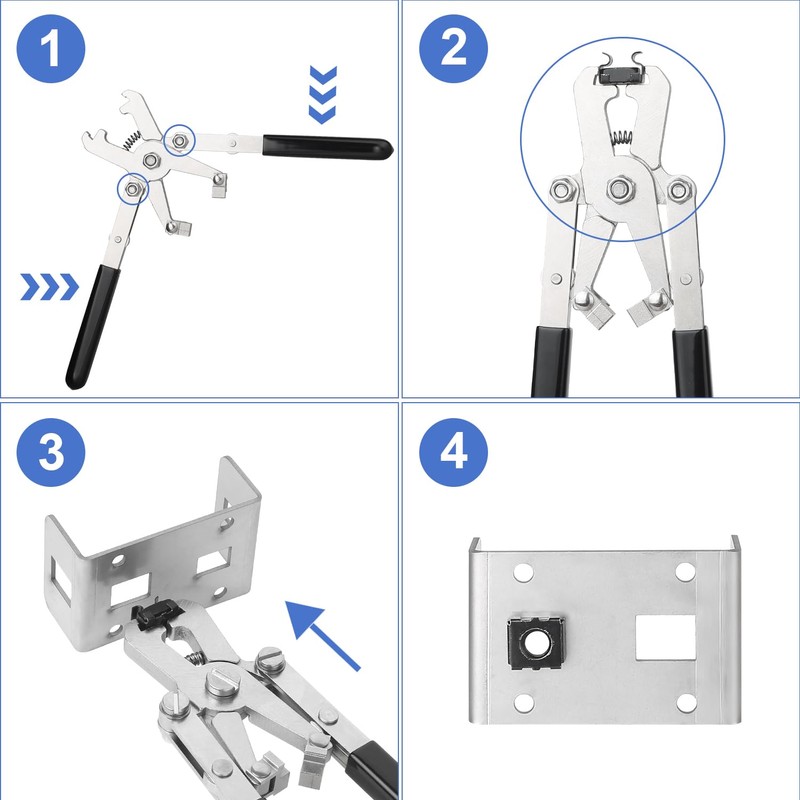 1

2

3

4