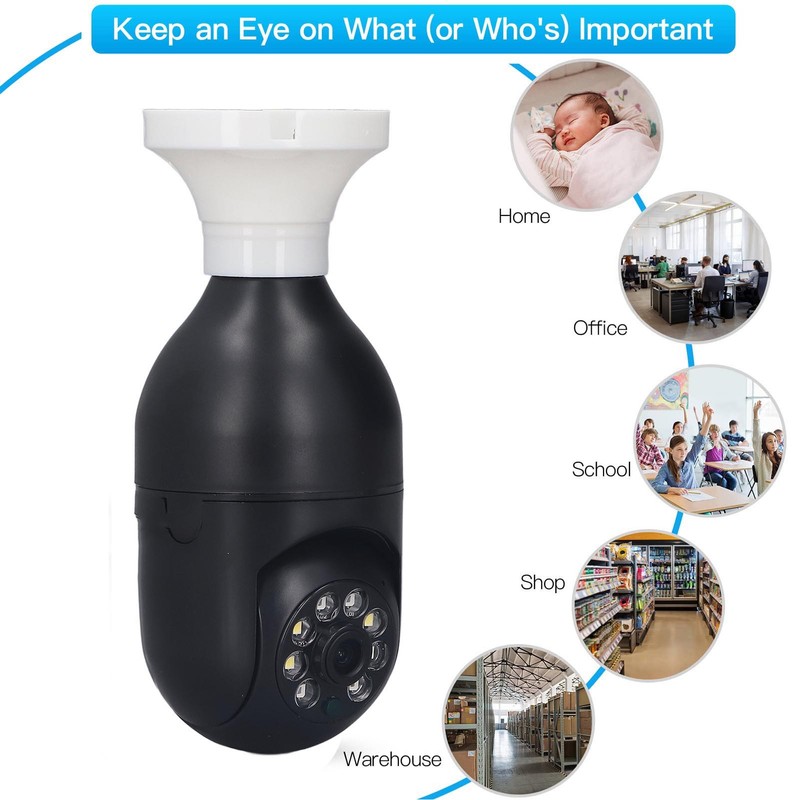 Keep an Eye on What (or Who's) Important

Home

Office

School

Shop

Warehouse