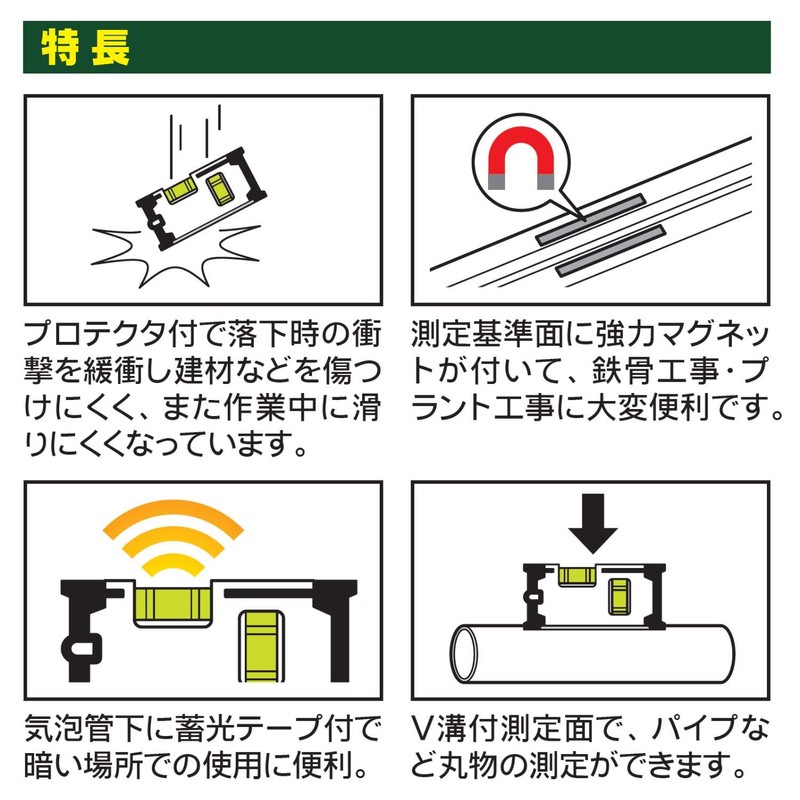 特長

プロテクタ付で落下時の衝撃を緩衝し建材などを傷つけにくく、また作業中に滑りにくくなっています。

測定基準面に強力マグネットが付いて、鉄骨工事・プラント工事に大変便利です。

気泡管下に蓄光テープ付で暗い場所での使用に便利。

V溝付測定面で、パイプなど丸物の測定ができます。