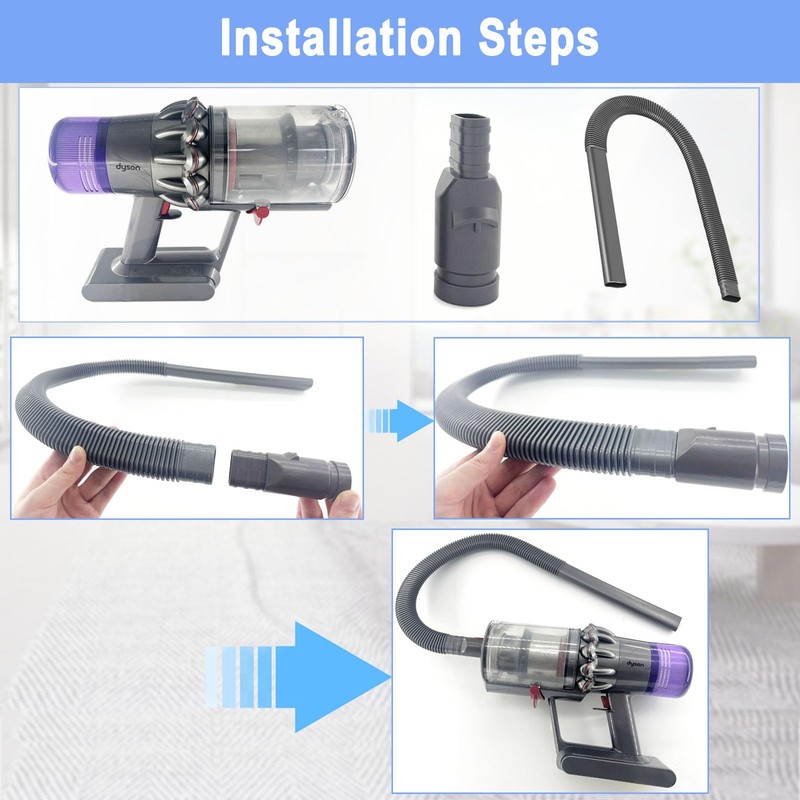 Installation Steps

dyson

dyson