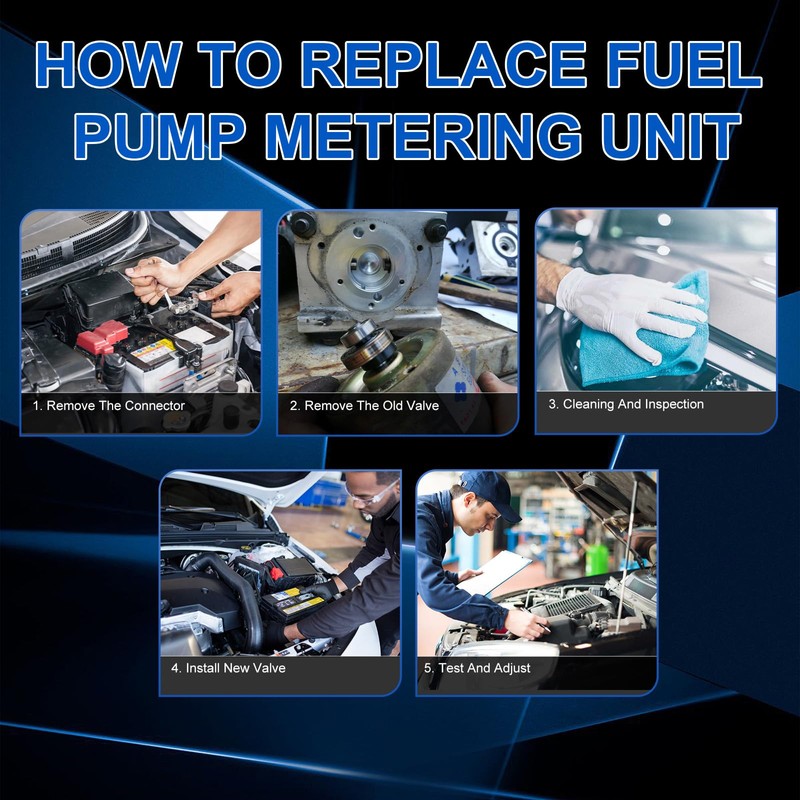 HOW TO REPLACE FUEL PUMP METERING UNIT

1. Remove The Connector

2. Remove The Old Valve

3. Cleaning And Inspection

4. Install New Valve

5. Test And Adjust