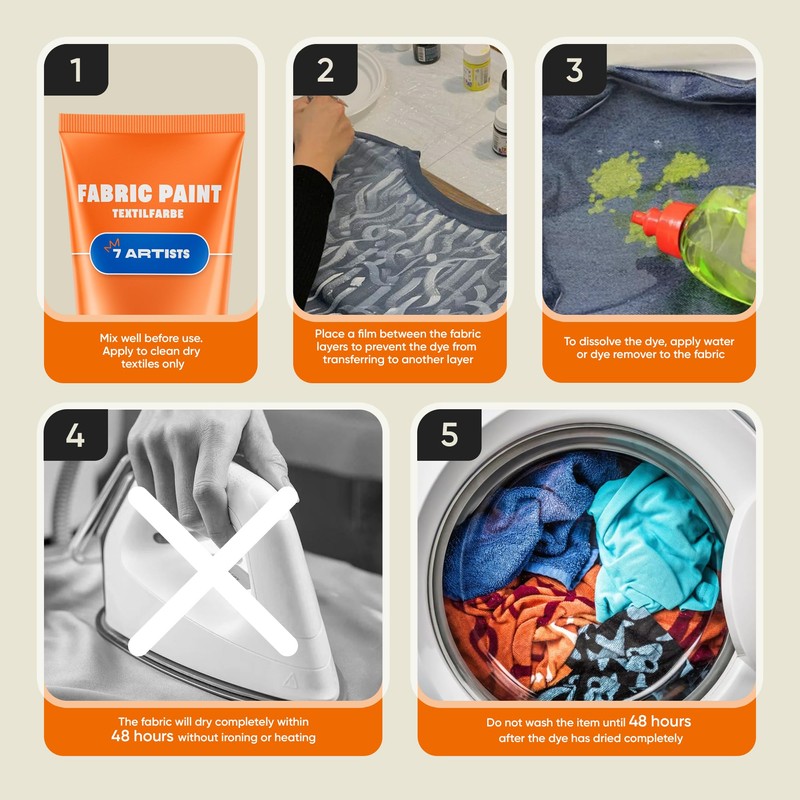 1

FABRIC PAINT
TEXTILFARBE
7 ARTISTS

Mix well before use. Apply to clean dry textiles only

2

Place a film between the fabric layers to prevent the dye from transferring to another layer

3

To dissolve the dye, apply water or dye remover to the fabric

4

The fabric will dry completely within 48 hours without ironing or heating

5

Do not wash the item until 48 hours after the dye has dried completely