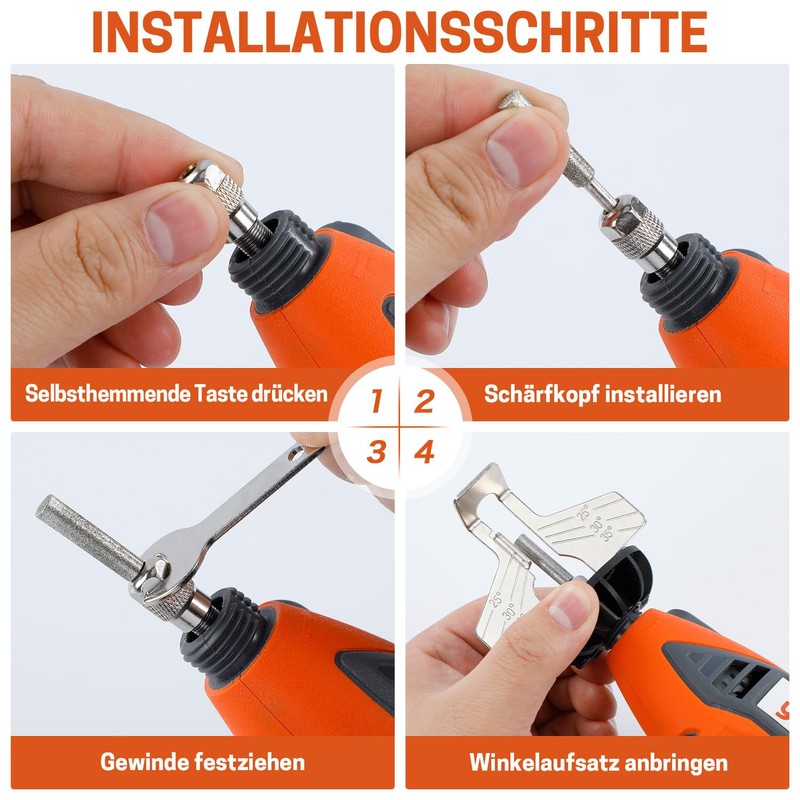 INSTALLATIONSSCHRITTE

Selbsthemmende Taste drücken

1

2

Schärfkopf installieren

3

4

25°
30°
35°

25°
30°

Gewinde festziehen

Winkelaufsatz anbringen