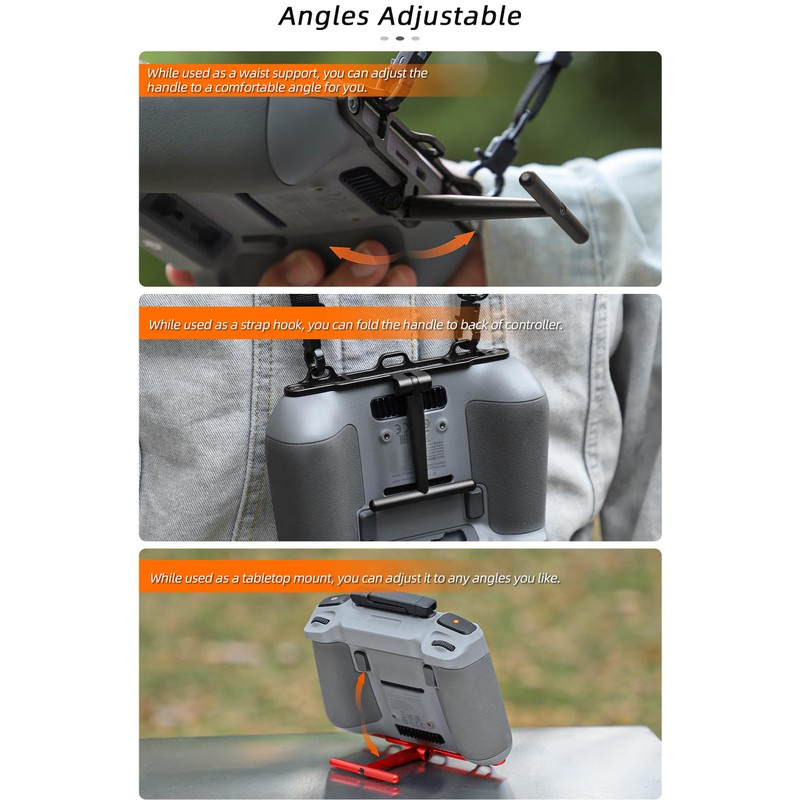 Angles Adjustable

While used as a waist support, you can adjust the handle to a comfortable angle for you.

While used as a strap hook, you can fold the handle to back of controller.

While used as a tabletop mount, you can adjust it to any angles you like.