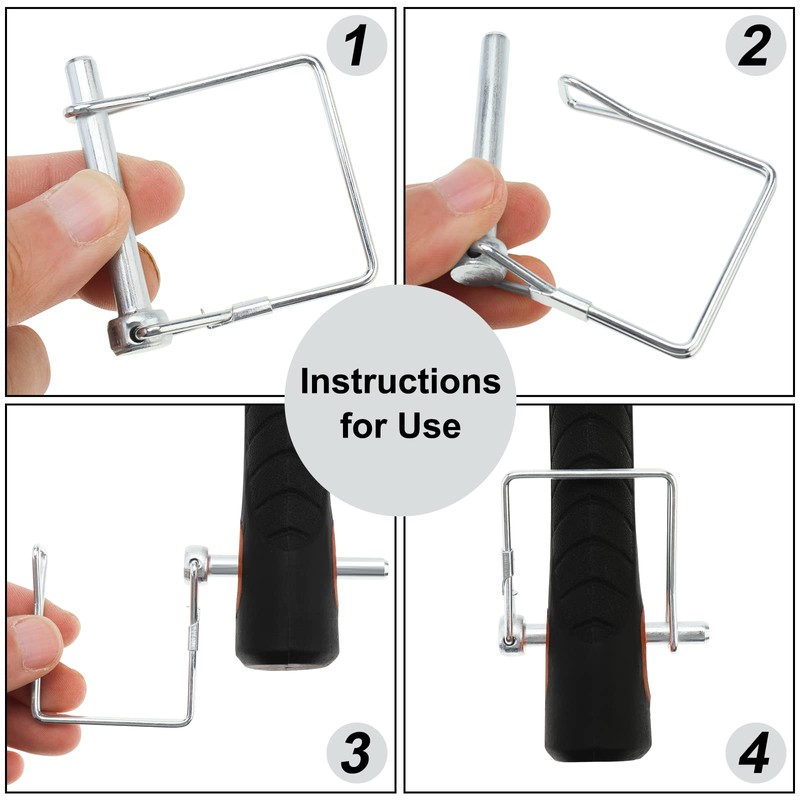 1

2

Instructions for Use

3

4