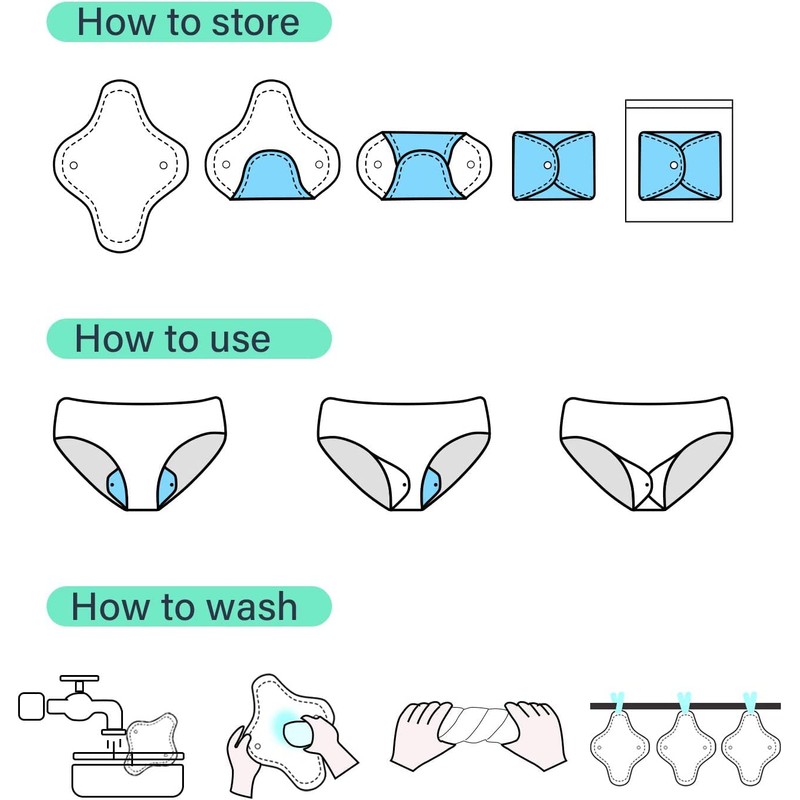 How to store

How to use

How to wash