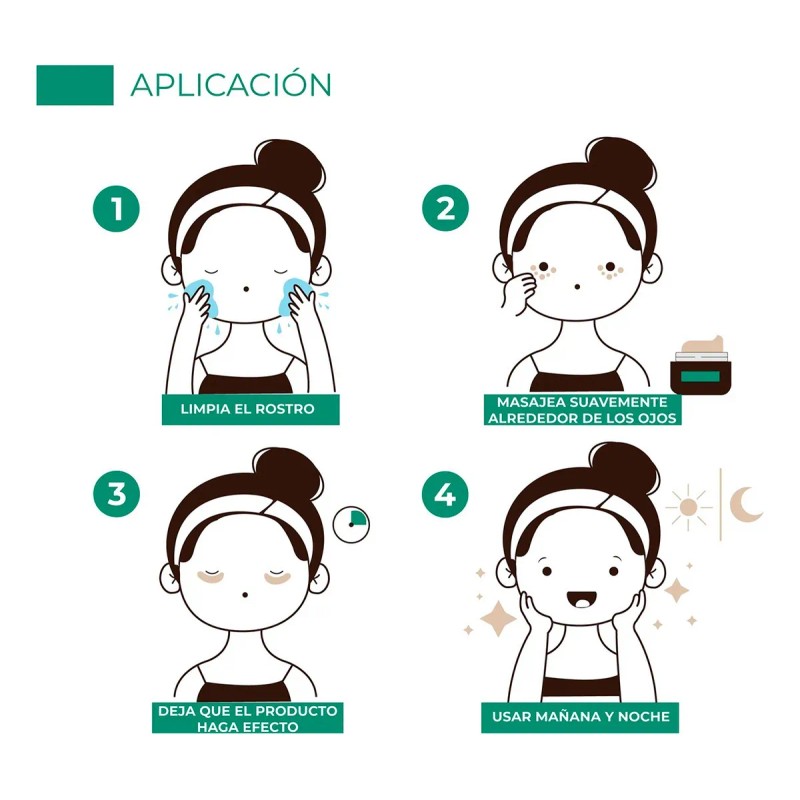 APLICACIÓN

1

LIMPIA EL ROSTRO

2

MASAJEA SUAVEMENTE ALREDEDOR DE LOS OJOS

3

DEJA QUE EL PRODUCTO HAGA EFECTO

4

USAR MAÑANA Y NOCHE