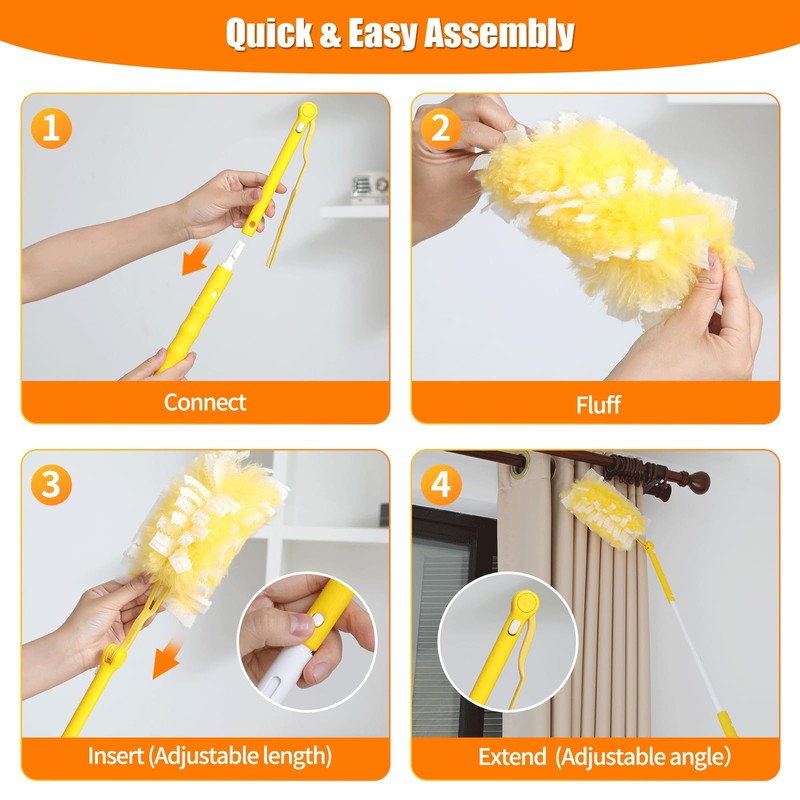 Quick & Easy Assembly

1

Connect

2

Fluff

3

Insert (Adjustable length)

4

Extend (Adjustable angle)