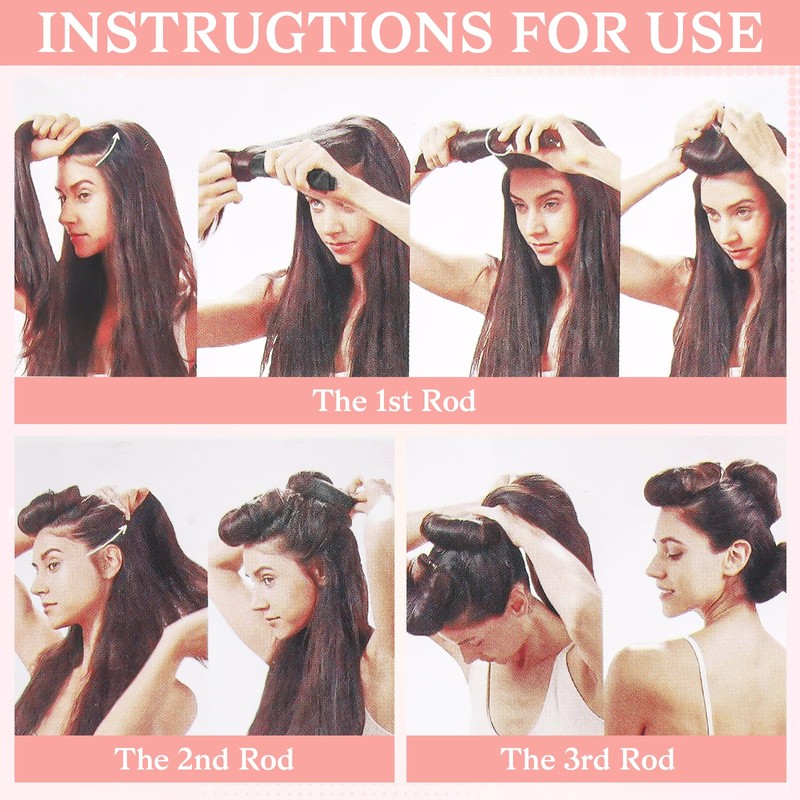 INSTRUGTIONS FOR USE

The 1st Rod

The 2nd Rod

The 3rd Rod