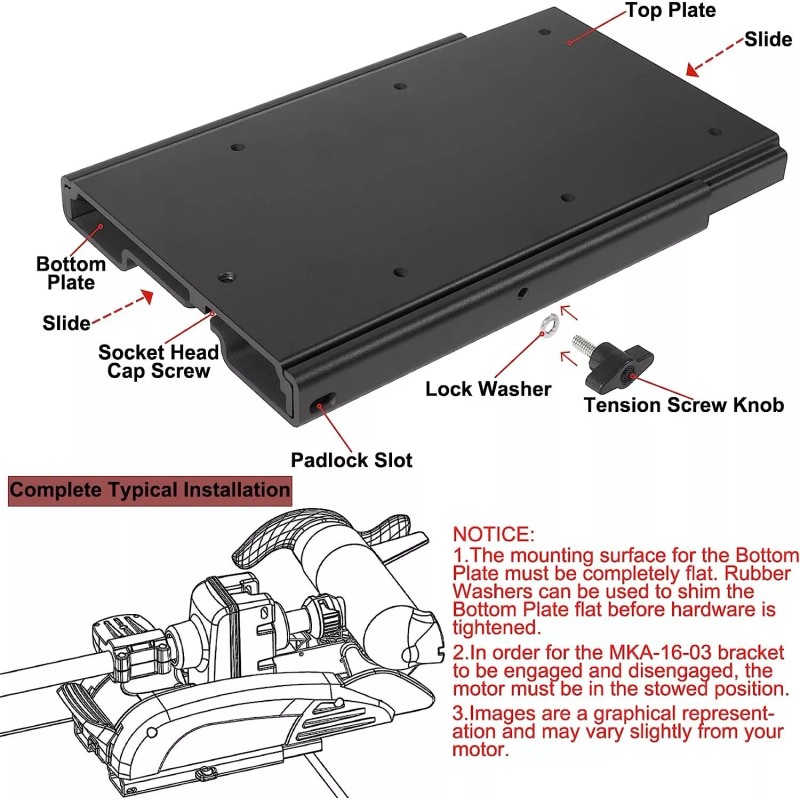 Top Plate

Slide

Bottom Plate

Slide

Socket Head Cap Screw

Lock Washer

Tension Screw Knob

Padlock Slot

Complete Typical Installation

NOTICE:
1.The mounting surface for the Bottom Plate must be completely flat. Rubber Washers can be used to shim the Bottom Plate flat before hardware is tightened.

2.In order for the MKA-16-03 bracket to be engaged and disengaged, the motor must be in the stowed position.

3.Images are a graphical representation and may vary slightly from your motor.