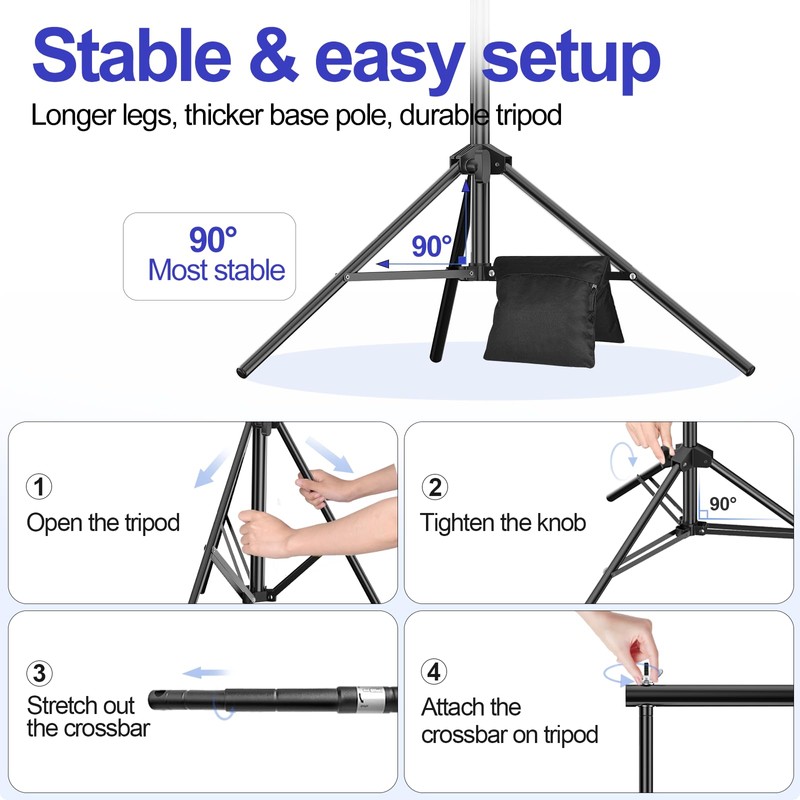 Stable & easy setup

Longer legs, thicker base pole, durable tripod

90°
Most stable

90°

①
Open the tripod

②
Tighten the knob

90°

③
Stretch out the crossbar

④
Attach the crossbar on tripod