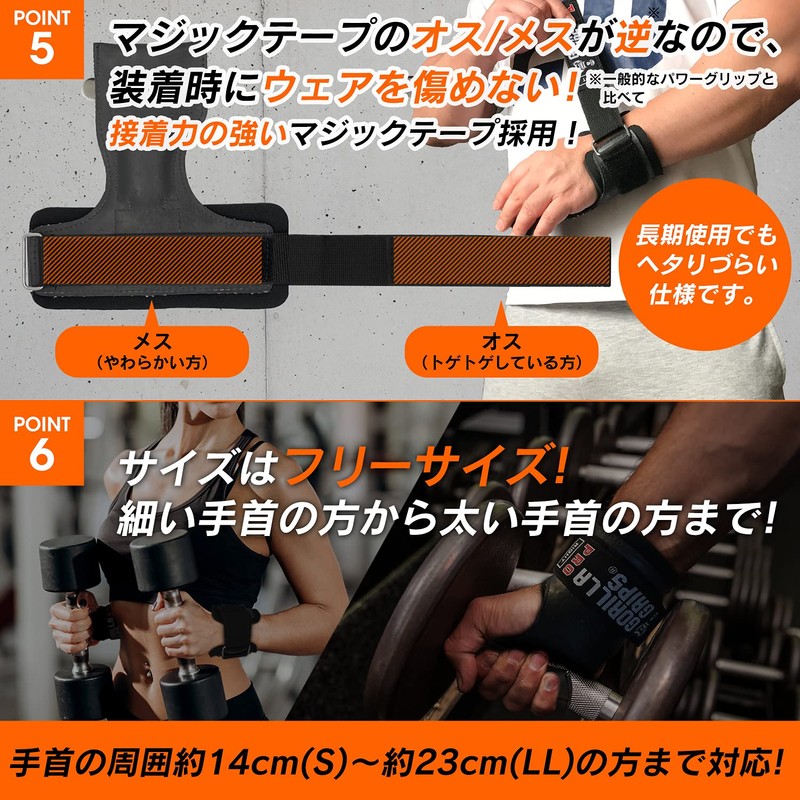 POINT 5

マジックテープのオス/メスが逆なので、装着時にウェアを傷めない!※

※一般的なパワーグリップと比べて

接着力の強いマジックテープ採用!

長期使用でもヘタリづらい仕様です。

メス
(やわらかい方)

オス
(トゲトゲしている方)

POINT 6

サイズはフリーサイズ!
細い手首の方から太い手首の方まで!

GORILLA GRIPS PRO

手首の周囲約14cm(S)~約23cm(LL)の方まで対応!