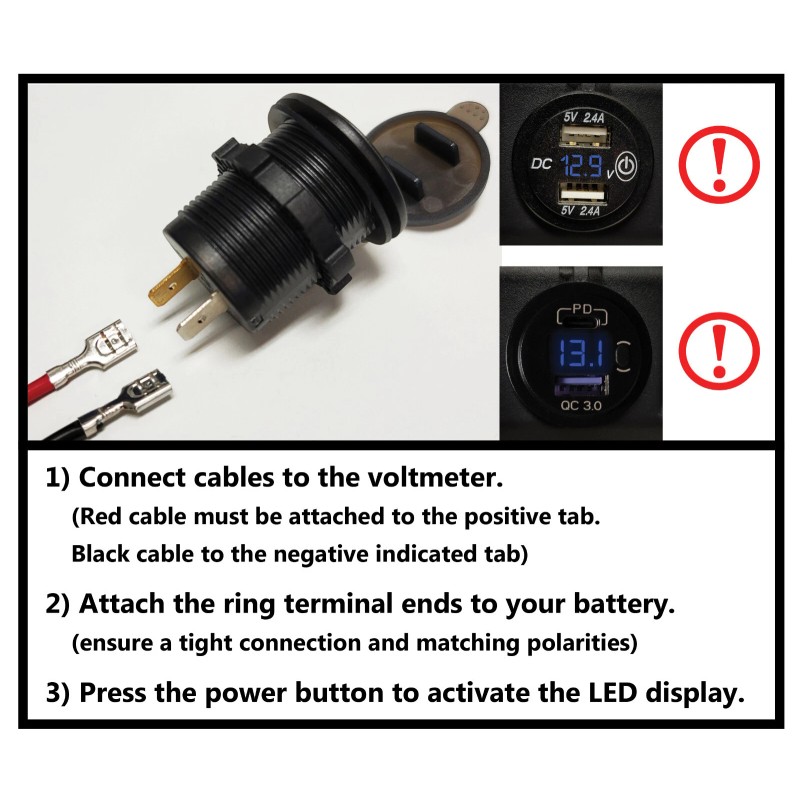 5V 2.4A
DC 12.9 V
5V 2.4A

!

PD
13.1
QC 3.0

!

1) Connect cables to the voltmeter.
(Red cable must be attached to the positive tab. Black cable to the negative indicated tab)

2) Attach the ring terminal ends to your battery.
(ensure a tight connection and matching polarities)

3) Press the power button to activate the LED display.