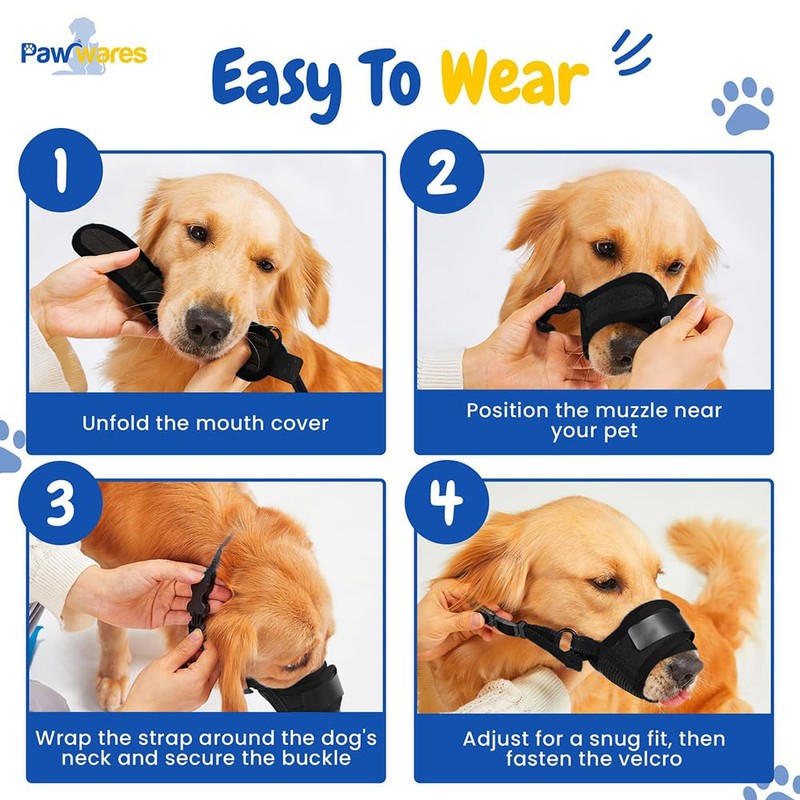 Pawwares

Easy To Wear

1

Unfold the mouth cover

2

Position the muzzle near your pet

3

Wrap the strap around the dog's neck and secure the buckle

4

Adjust for a snug fit, then fasten the velcro