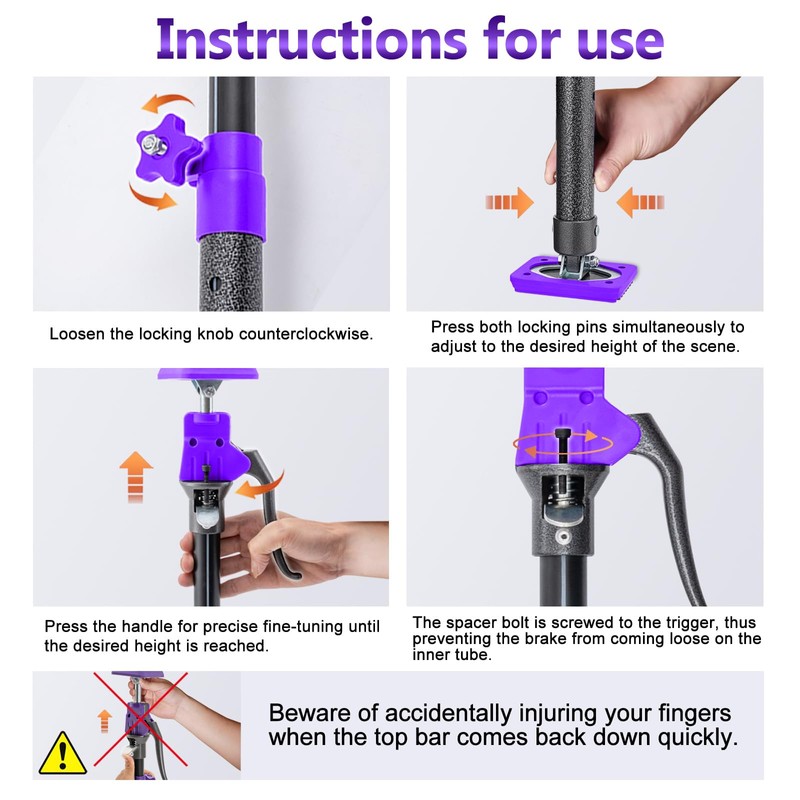 Instructions for use

Loosen the locking knob counterclockwise.

Press both locking pins simultaneously to adjust to the desired height of the scene.

Press the handle for precise fine-tuning until the desired height is reached.

The spacer bolt is screwed to the trigger, thus preventing the brake from coming loose on the inner tube.

Beware of accidentally injuring your fingers when the top bar comes back down quickly.