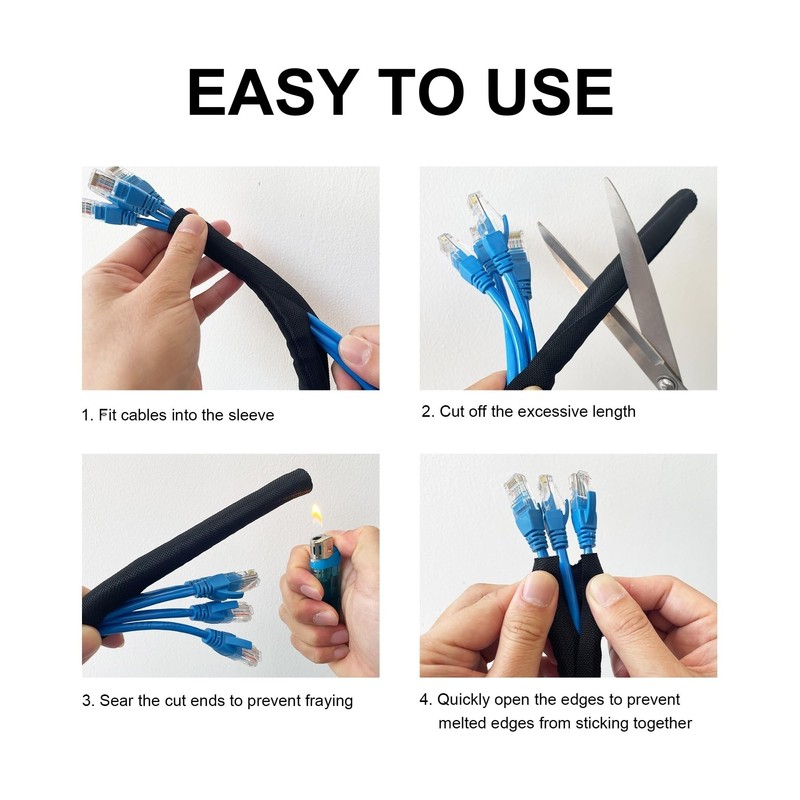 EASY TO USE

1. Fit cables into the sleeve

2. Cut off the excessive length

3. Sear the cut ends to prevent fraying

4. Quickly open the edges to prevent melted edges from sticking together