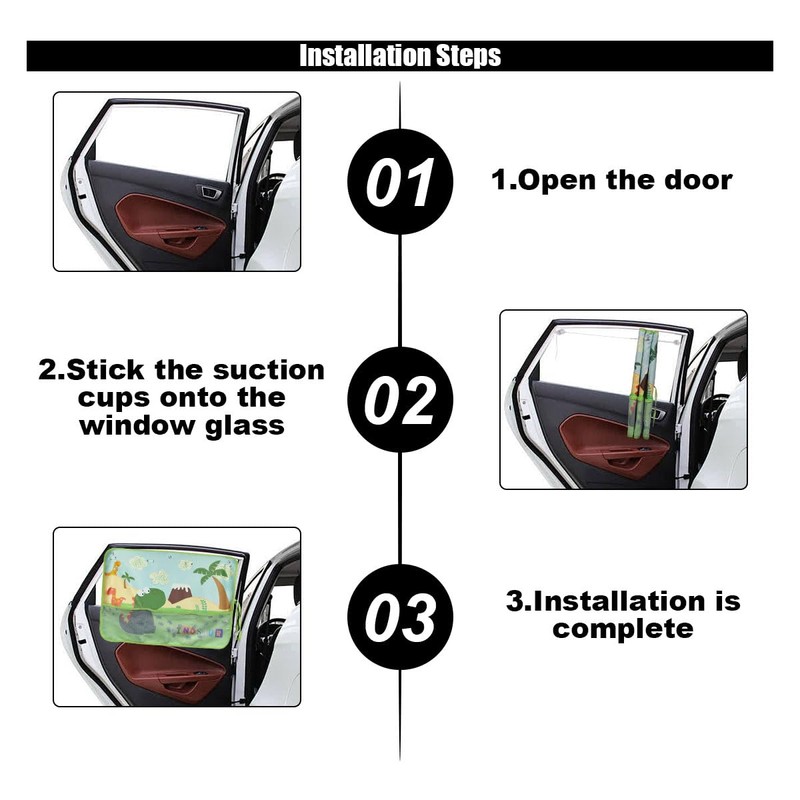 Installation Steps

01

1.Open the door

2.Stick the suction cups onto the window glass

02

03

3.Installation is complete