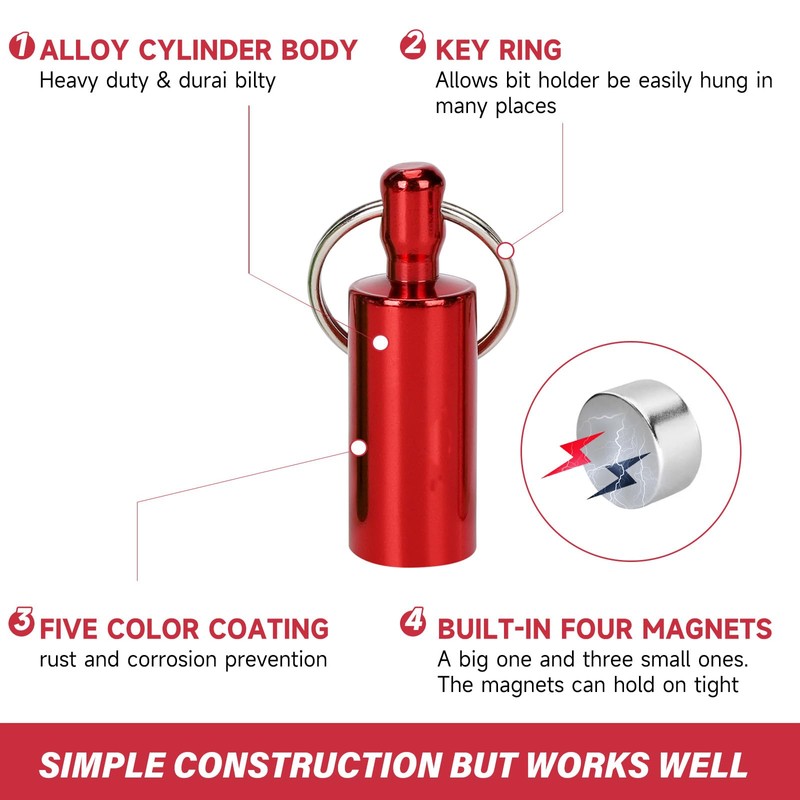 1 ALLOY CYLINDER BODY
Heavy duty & durai bilty

2 KEY RING
Allows bit holder be easily hung in many places

3 FIVE COLOR COATING
rust and corrosion prevention

4 BUILT-IN FOUR MAGNETS
A big one and three small ones. The magnets can hold on tight

SIMPLE CONSTRUCTION BUT WORKS WELL