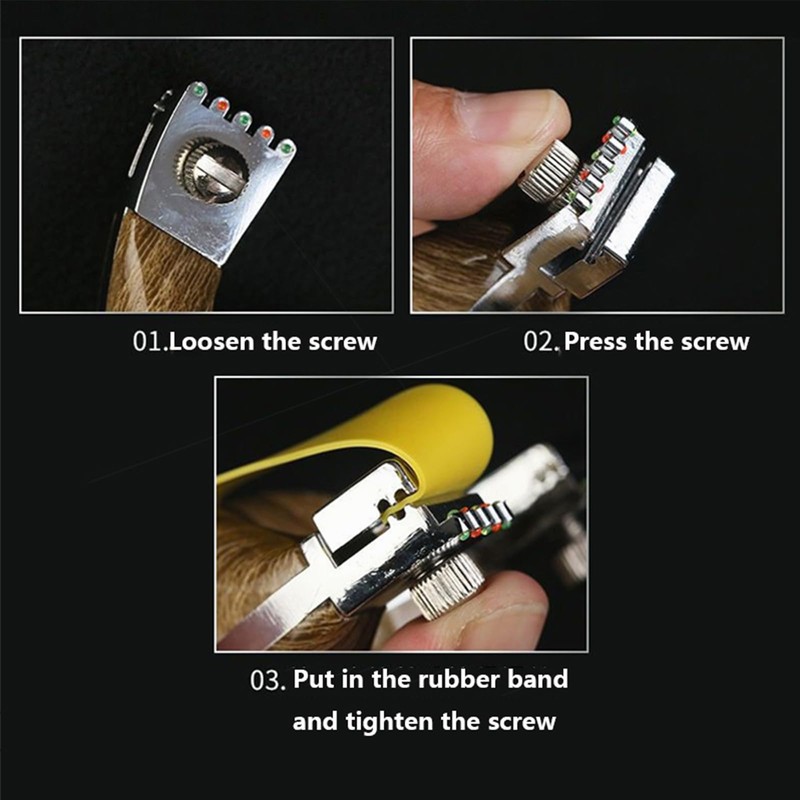 01.Loosen the screw

02. Press the screw

03. Put in the rubber band and tighten the screw