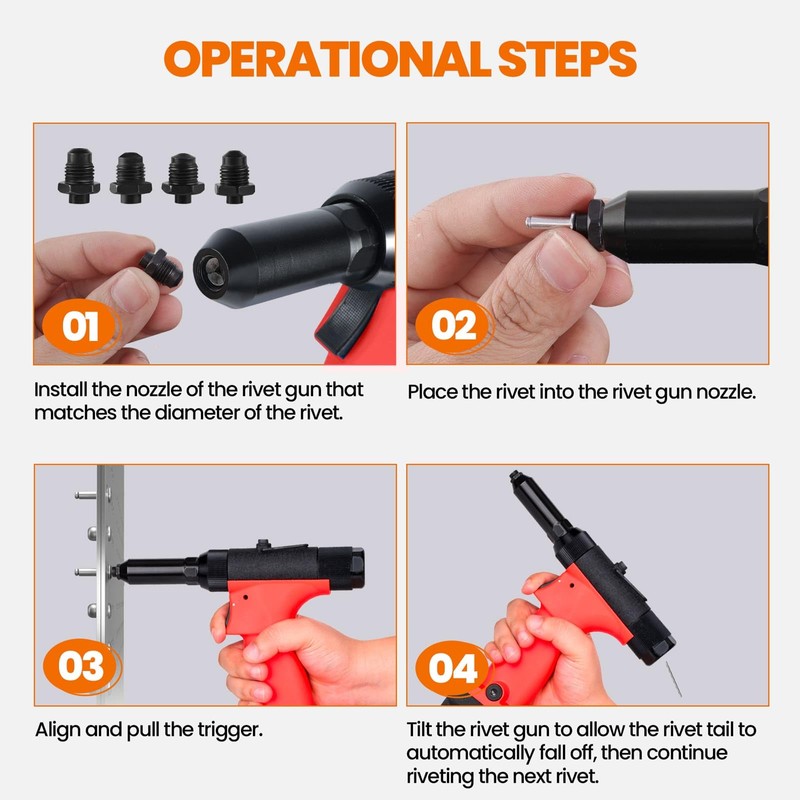 OPERATIONAL STEPS

01

Install the nozzle of the rivet gun that matches the diameter of the rivet.

02

Place the rivet into the rivet gun nozzle.

03

Align and pull the trigger.

04

Tilt the rivet gun to allow the rivet tail to automatically fall off, then continue riveting the next rivet.