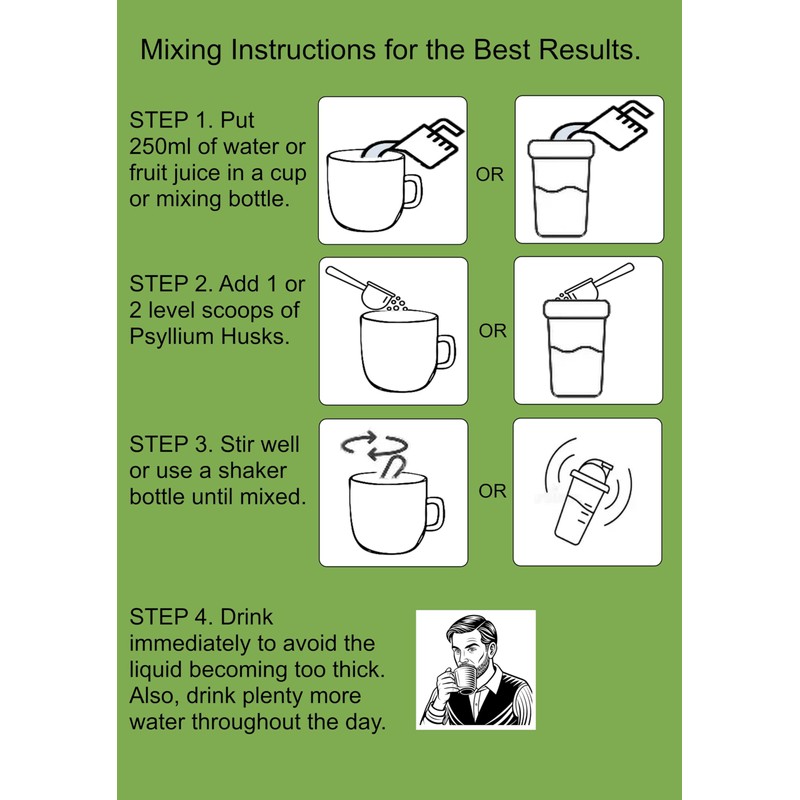 Mixing Instructions for the Best Results.

STEP 1. Put 250ml of water or fruit juice in a cup or mixing bottle.

OR

STEP 2. Add 1 or 2 level scoops of Psyllium Husks.

OR

STEP 3. Stir well or use a shaker bottle until mixed.

OR

STEP 4. Drink immediately to avoid the liquid becoming too thick. Also, drink plenty more water throughout the day.