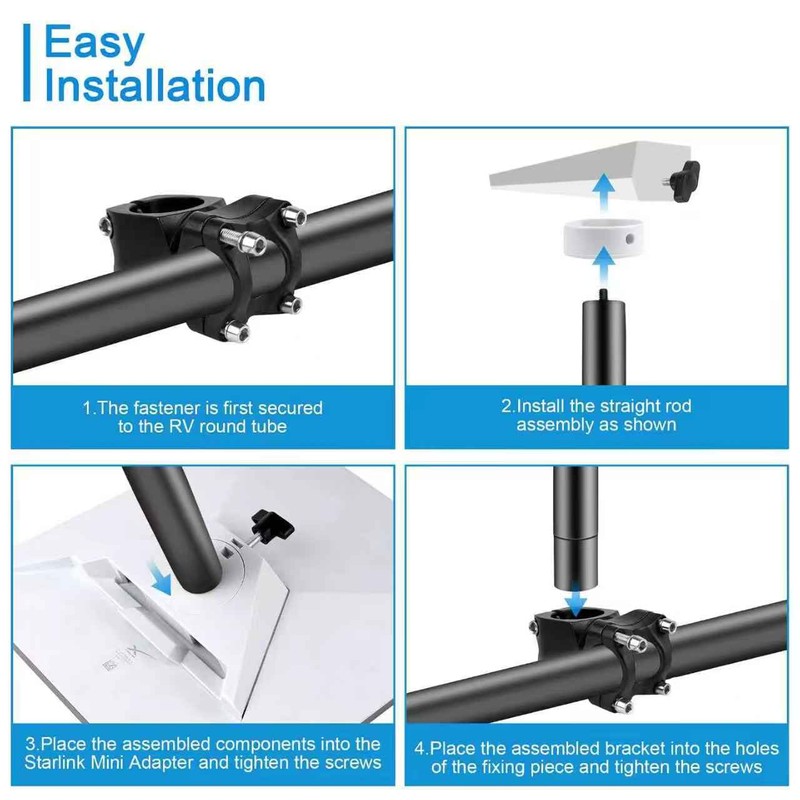 Easy Installation

1.The fastener is first secured to the RV round tube

2.Install the straight rod assembly as shown

3.Place the assembled components into the Starlink Mini Adapter and tighten the screws

4.Place the assembled bracket into the holes of the fixing piece and tighten the screws