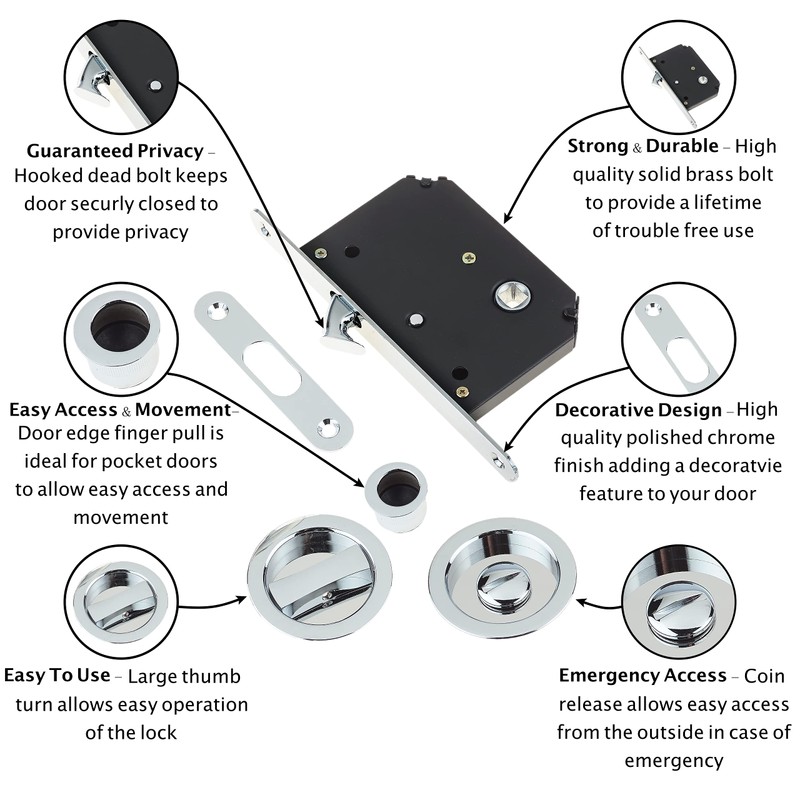 Guaranteed Privacy – Hooked dead bolt keeps door securly closed to provide privacy

Strong & Durable – High quality solid brass bolt to provide a lifetime of trouble free use

Easy Access & Movement– Door edge finger pull is ideal for pocket doors to allow easy access and movement

Decorative Design – High quality polished chrome finish adding a decoratvie feature to your door

Easy To Use – Large thumb turn allows easy operation of the lock

Emergency Access – Coin release allows easy access from the outside in case of emergency