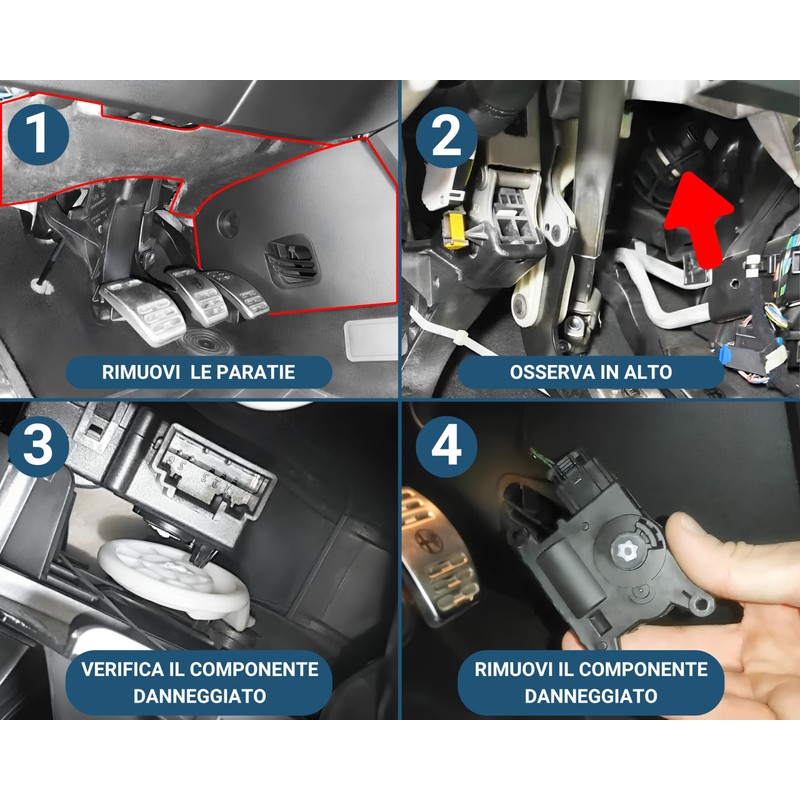 1

RIMUOVI LE PARATIE

2

OSSERVA IN ALTO

3

VERIFICA IL COMPONENTE DANNEGGIATO

4

RIMUOVI IL COMPONENTE DANNEGGIATO