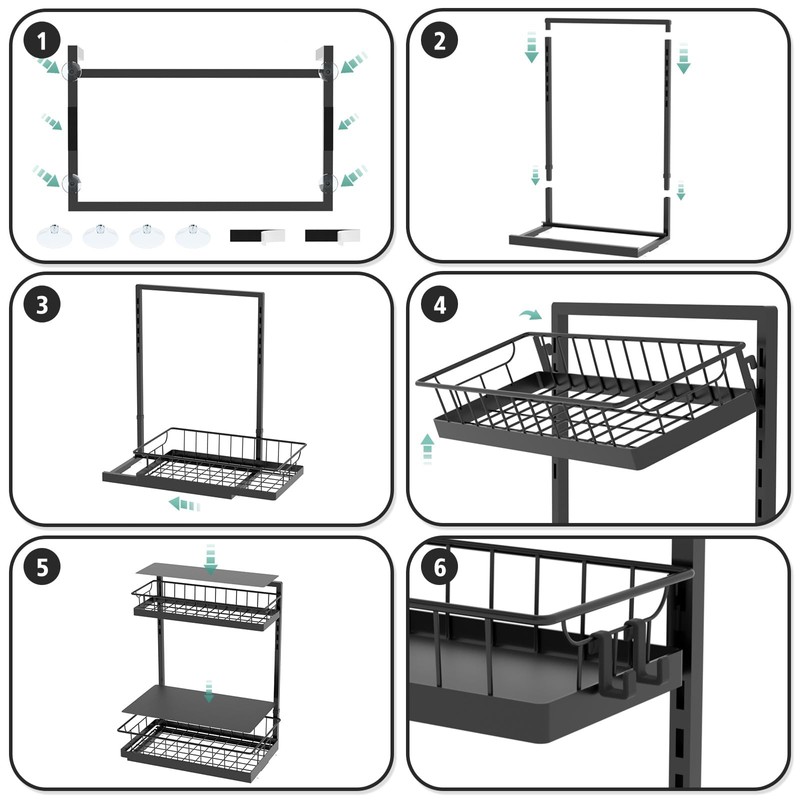 1

2

3

4

5

6