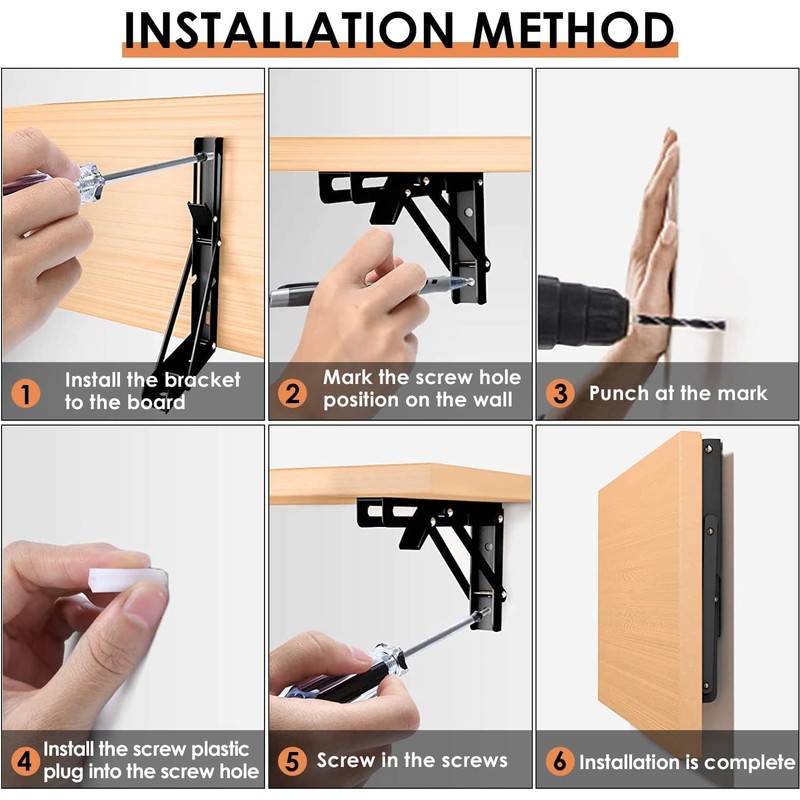 INSTALLATION METHOD

1 Install the bracket to the board

2 Mark the screw hole position on the wall

3 Punch at the mark

4 Install the screw plastic plug into the screw hole

5 Screw in the screws

6 Installation is complete