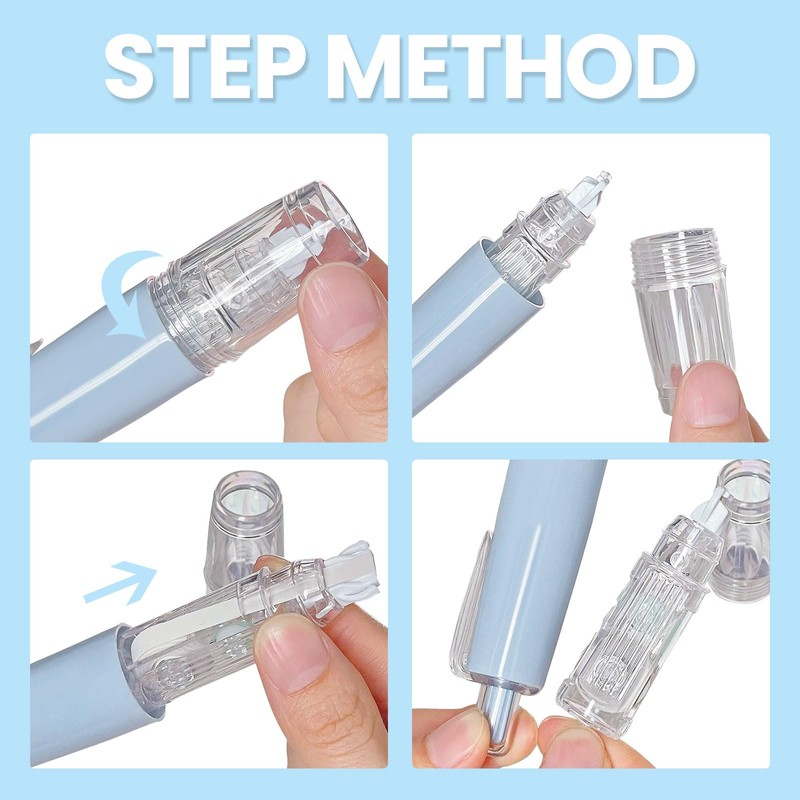 STEP METHOD