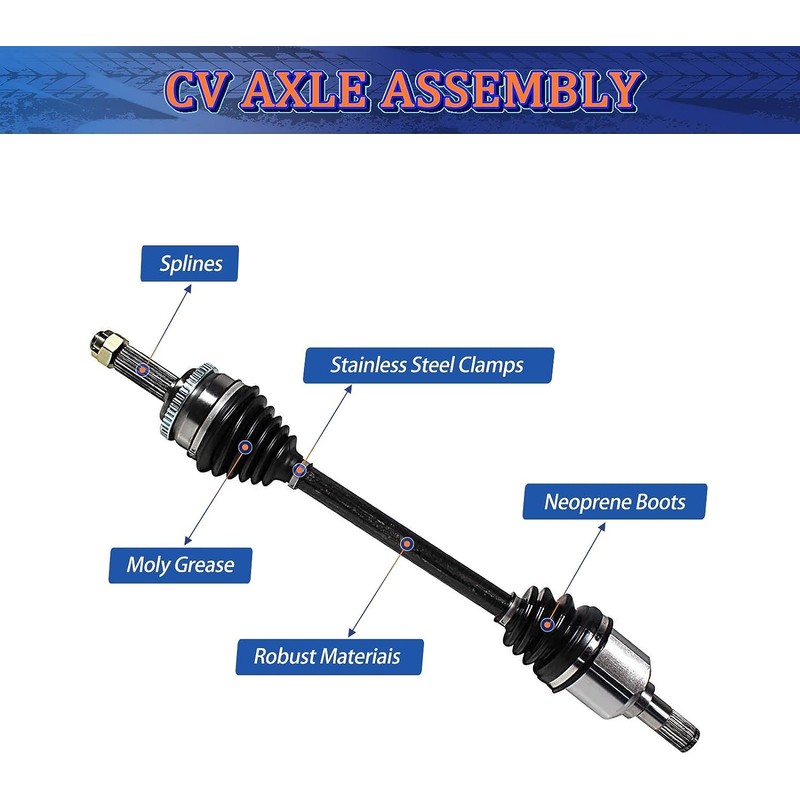 CV AXLE ASSEMBLY

Splines

Stainless Steel Clamps

Neoprene Boots

Moly Grease

Robust Materiais