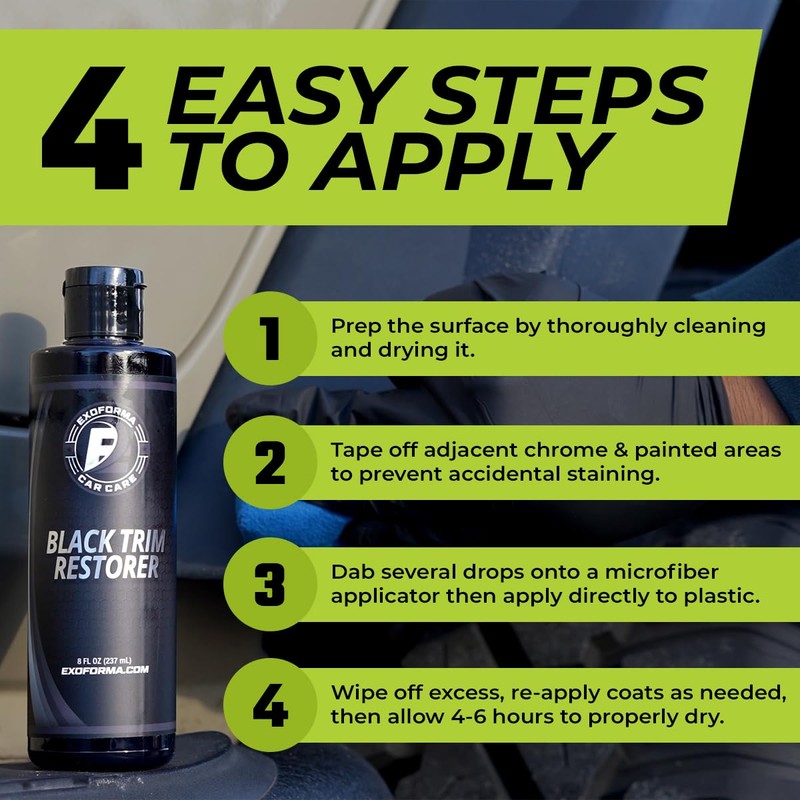 4 EASY STEPS TO APPLY

EXOFORMA
CAR CARE

BLACK TRIM RESTORER

8 FL OZ (237 mL)
EXOFORMA.COM

1 Prep the surface by thoroughly cleaning and drying it.

2 Tape off adjacent chrome & painted areas to prevent accidental staining.

3 Dab several drops onto a microfiber applicator then apply directly to plastic.

4 Wipe off excess, re-apply coats as needed, then allow 4-6 hours to properly dry.