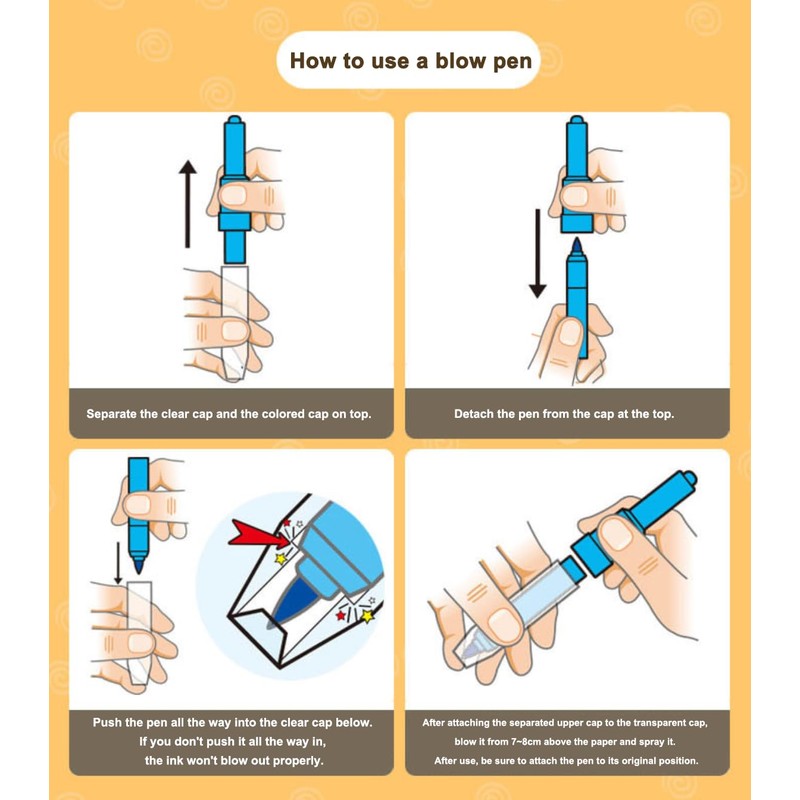 How to use a blow pen

Separate the clear cap and the colored cap on top.

Detach the pen from the cap at the top.

Push the pen all the way into the clear cap below. If you don't push it all the way in, the ink won't blow out properly.

After attaching the separated upper cap to the transparent cap, blow it from 7~8cm above the paper and spray it. After use, be sure to attach the pen to its original position.