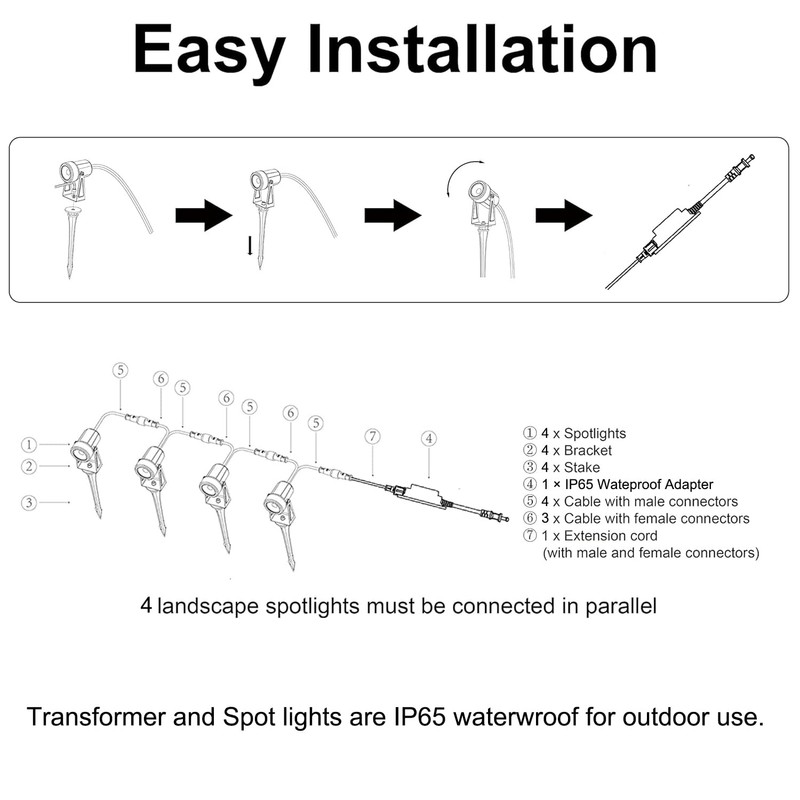 Easy Installation

⑤ ⑥ ⑤ ⑥ ⑤ ⑥ ⑤ ⑦ ④

①
②
③

① 4 x Spotlights
② 4 x Bracket
③ 4 x Stake
④ 1 × IP65 Wateproof Adapter
⑤ 4 x Cable with male connectors
⑥ 3 x Cable with female connectors
⑦ 1 x Extension cord (with male and female connectors)

4 landscape spotlights must be connected in parallel

Transformer and Spot lights are IP65 waterwroof for outdoor use.