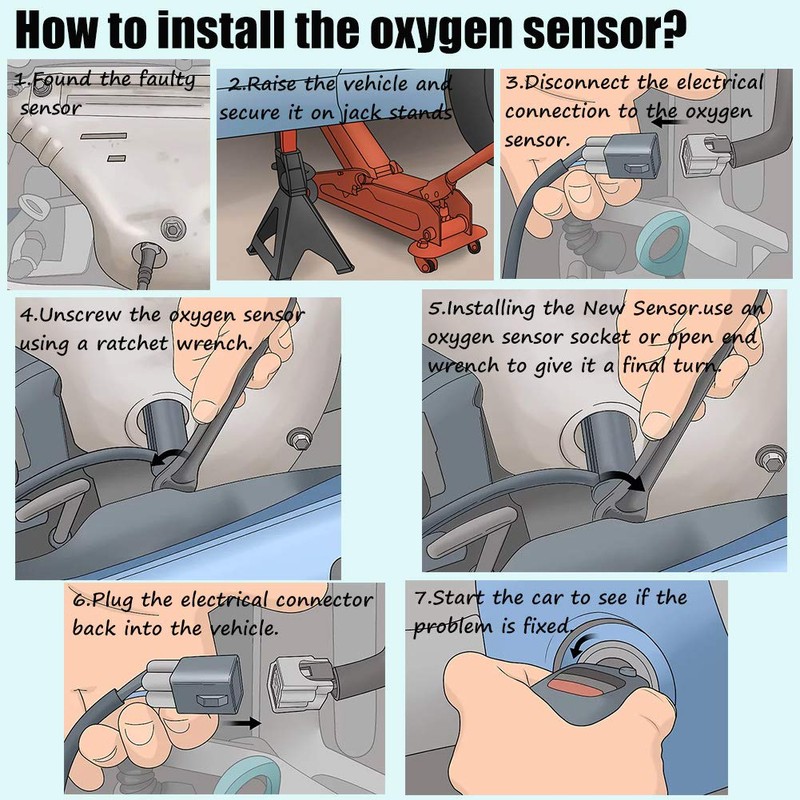 How to install the oxygen sensor?

1.Found the faulty sensor

2.Raise the vehicle and secure it on jack stands

3.Disconnect the electrical connection to the oxygen sensor.

4.Unscrew the oxygen sensor using a ratchet wrench.

5.Installing the New Sensor.use an oxygen sensor socket or open end wrench to give it a final turn.

6.Plug the electrical connector back into the vehicle.

7.Start the car to see if the problem is fixed.