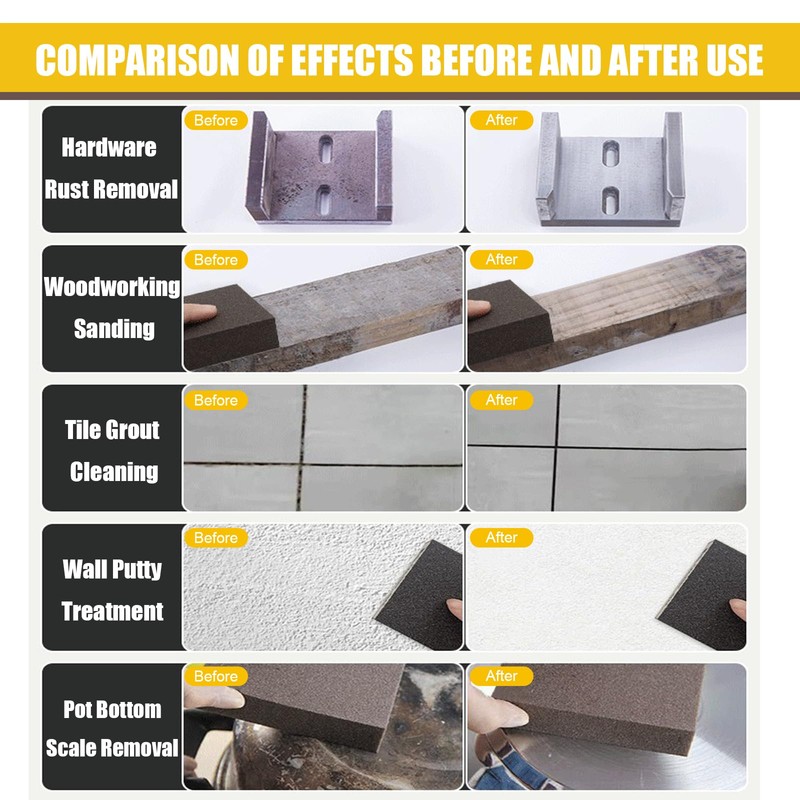 COMPARISON OF EFFECTS BEFORE AND AFTER USE

Hardware Rust Removal

Before

After

Woodworking Sanding

Before

After

Tile Grout Cleaning

Before

After

Wall Putty Treatment

Before

After

Pot Bottom Scale Removal

Before

After