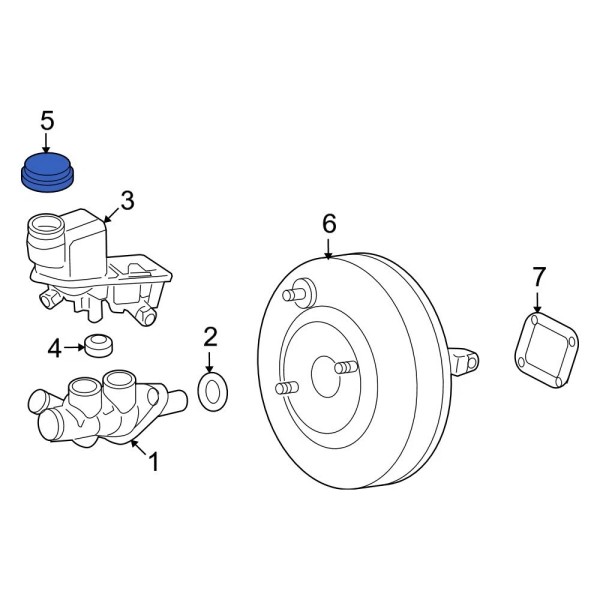 5
3
6
7
4
2
1