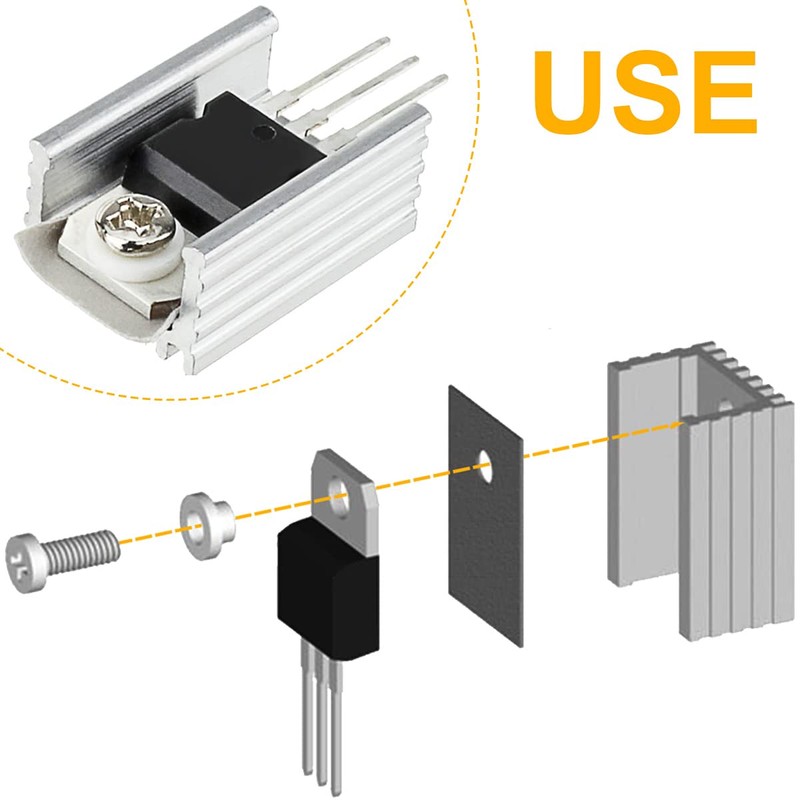 USE