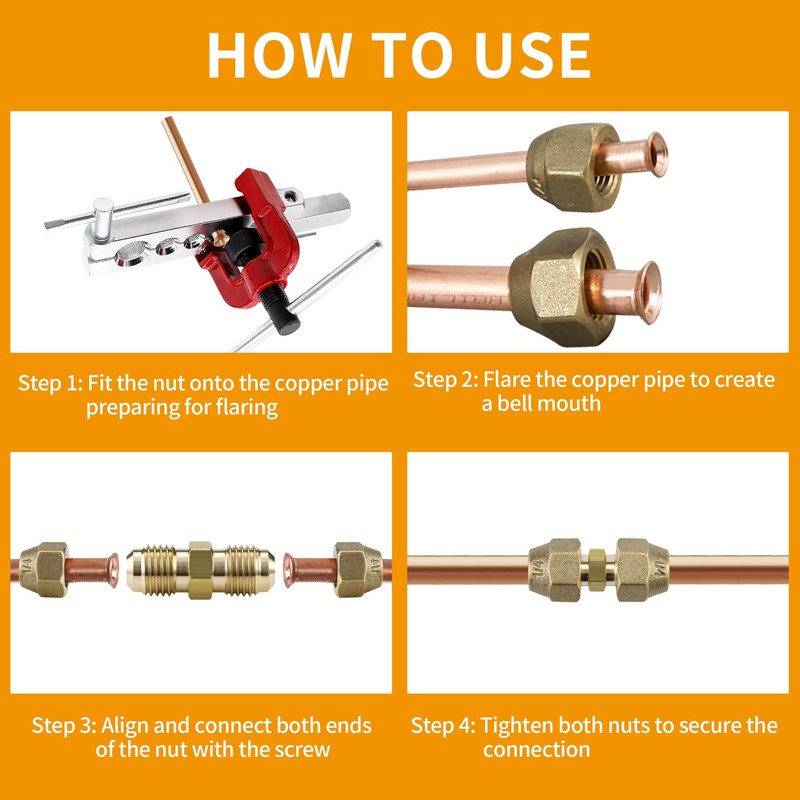 HOW TO USE

Step 1: Fit the nut onto the copper pipe preparing for flaring

Step 2: Flare the copper pipe to create a bell mouth

1/4

1/4

1/4

1/4

Step 3: Align and connect both ends of the nut with the screw

Step 4: Tighten both nuts to secure the connection